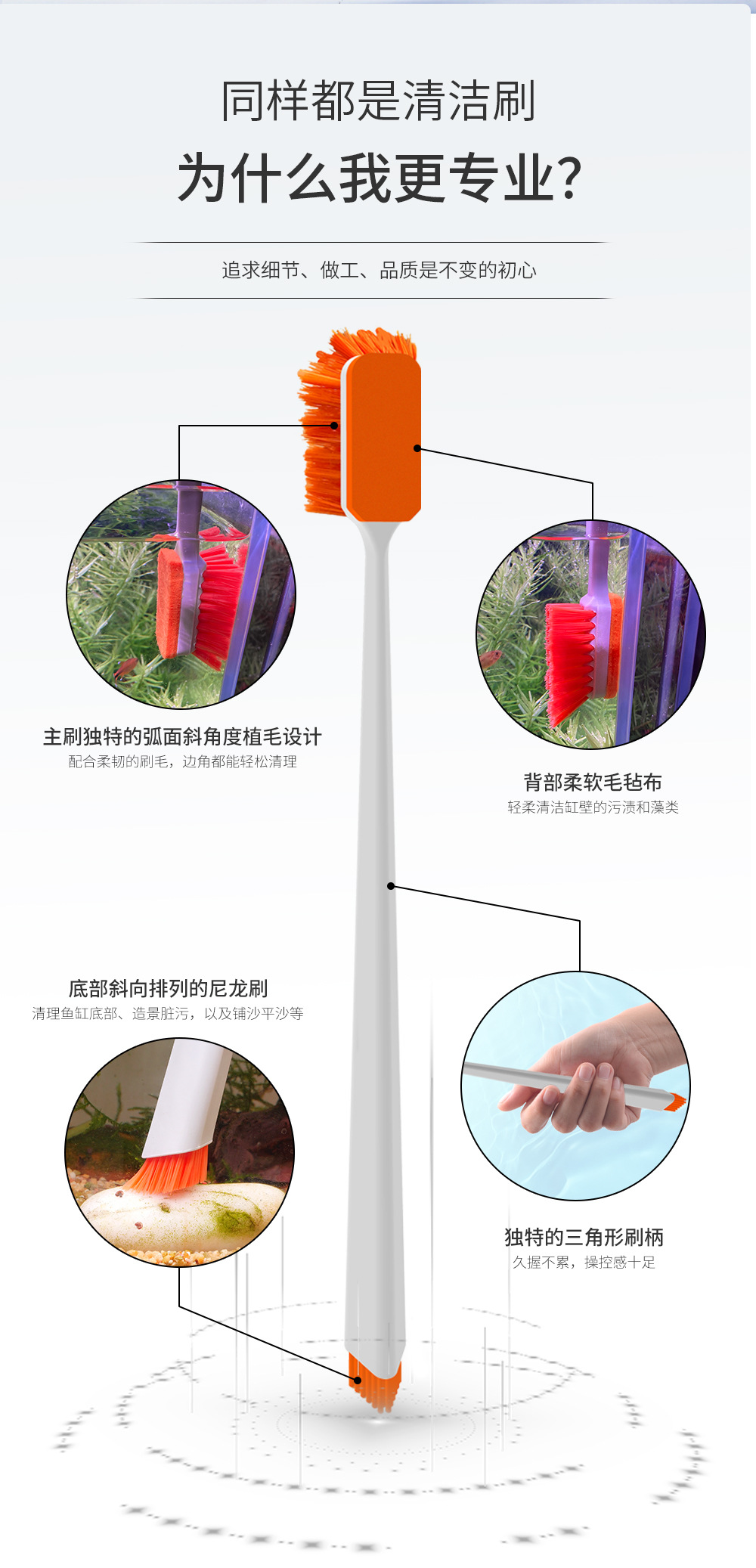 同样都是清洁刷
为什么我更专业?

追求细节、做工、品质是不变的初心

主刷独特的弧面斜角度植毛设计
配合柔韧的刷毛，边角都能轻松清理

背部柔软毛毡布
轻柔清洁缸壁的污渍和藻类

底部斜向排列的尼龙刷
清理鱼缸底部、造景脏污，以及铺沙平沙等

独特的三角形刷柄
久握不累，操控感十足