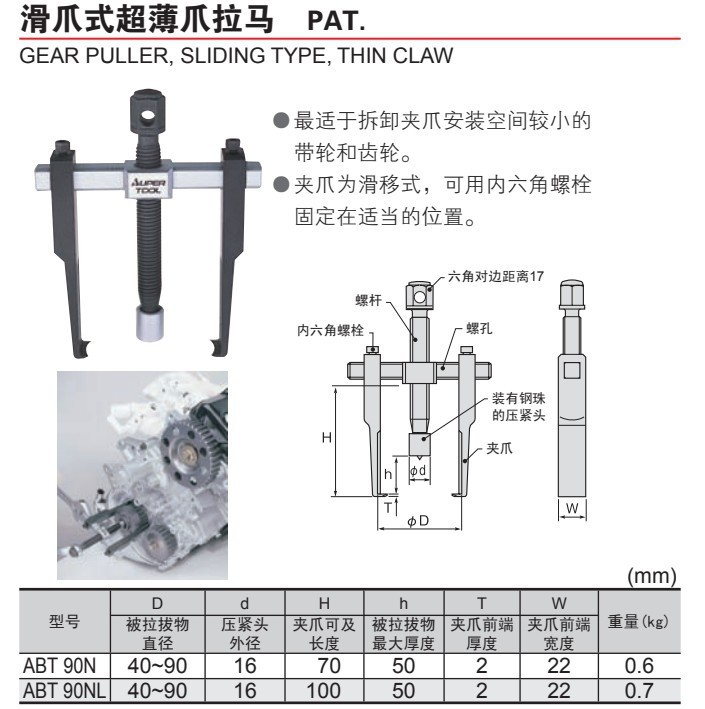 滑爪式超薄爪拉马 PAT.

GEAR PULLER, SLIDING TYPE, THIN CLAW

SUPER TOOL

●最适于拆卸夹爪安装空间较小的带轮和齿轮。

●夹爪为滑移式，可用内六角螺栓固定在适当的位置。

六角对边距离17

螺杆

内六角螺栓

螺孔

装有钢珠的压紧头

夹爪

H

h

T

$\phi$d

$\phi$D

W

(mm)

| 型号 | D 被拉拔物直径 | d 压紧头外径 | H 夹爪可及长度 | h 被拉拔物最大厚度 | T 夹爪前端厚度 | W 夹爪前端宽度 | 重量(kg) |
|---|---|---|---|---|---|---|---|
| ABT 90N | 40~90 | 16 | 70 | 50 | 2 | 22 | 0.6 |
| ABT 90NL | 40~90 | 16 | 100 | 50 | 2 | 22 | 0.7 |