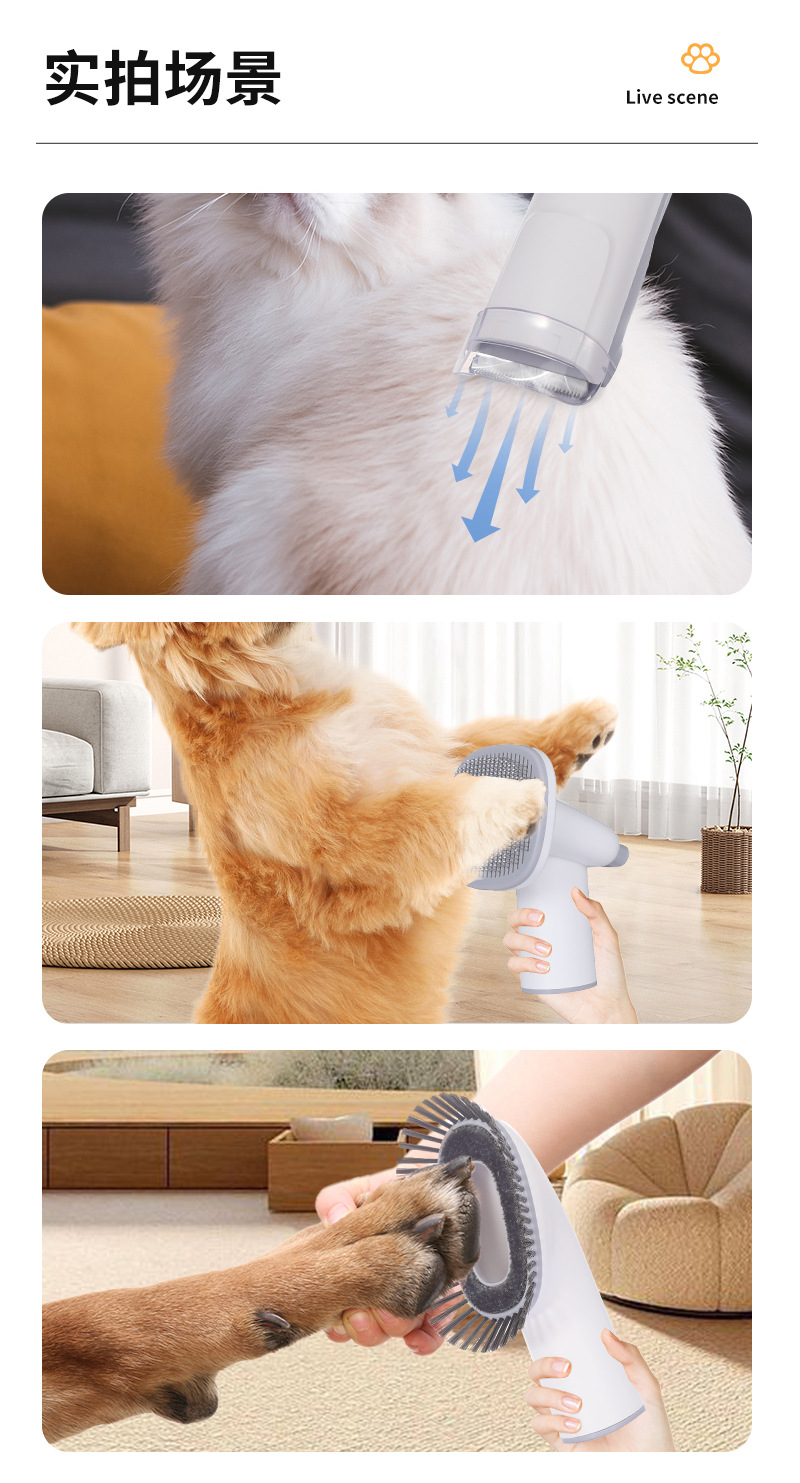 实拍场景

Live scene