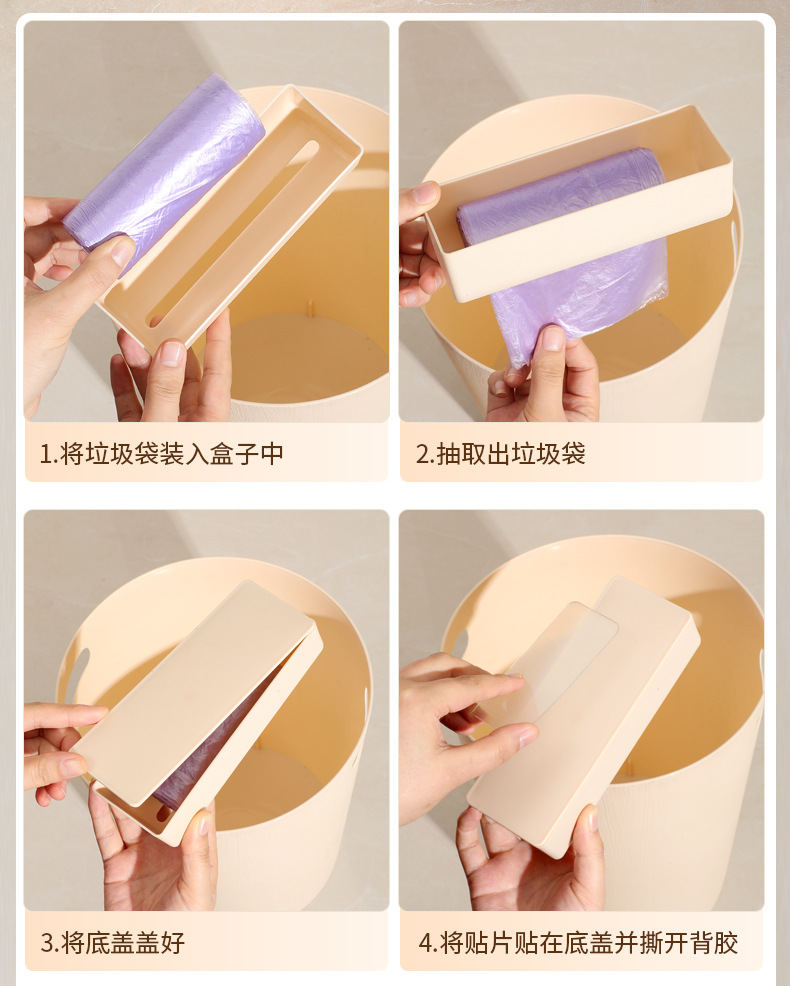 1.将垃圾袋装入盒子中

2.抽取出垃圾袋

3.将底盖盖好

4.将贴片贴在底盖并撕开背胶