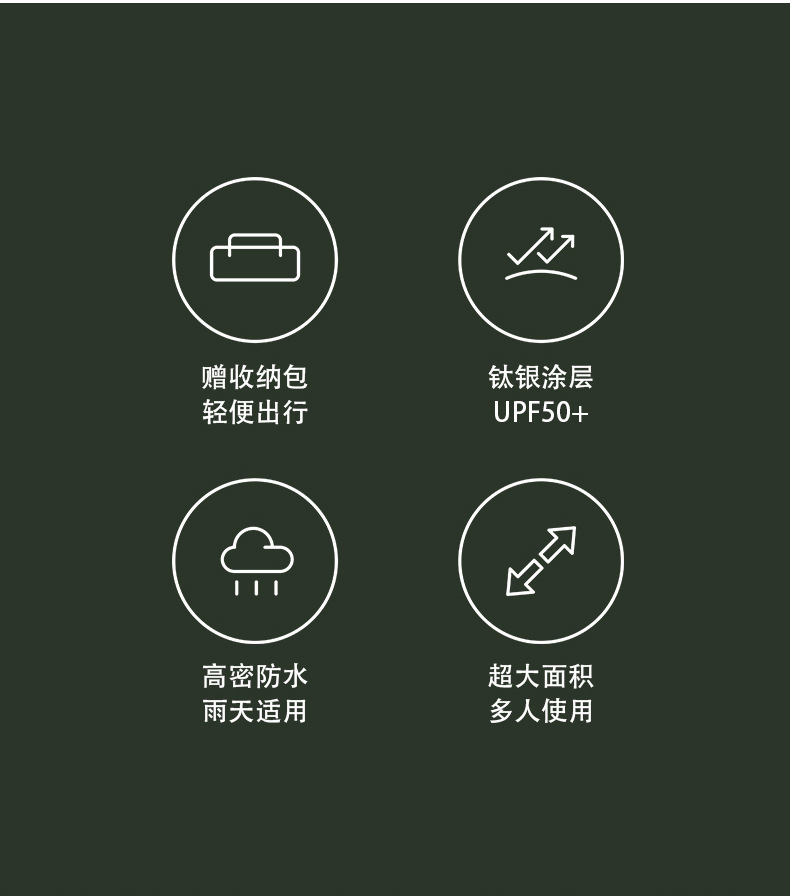 赠收纳包
轻便出行

钛银涂层
UPF50+

高密防水
雨天适用

超大面积
多人使用