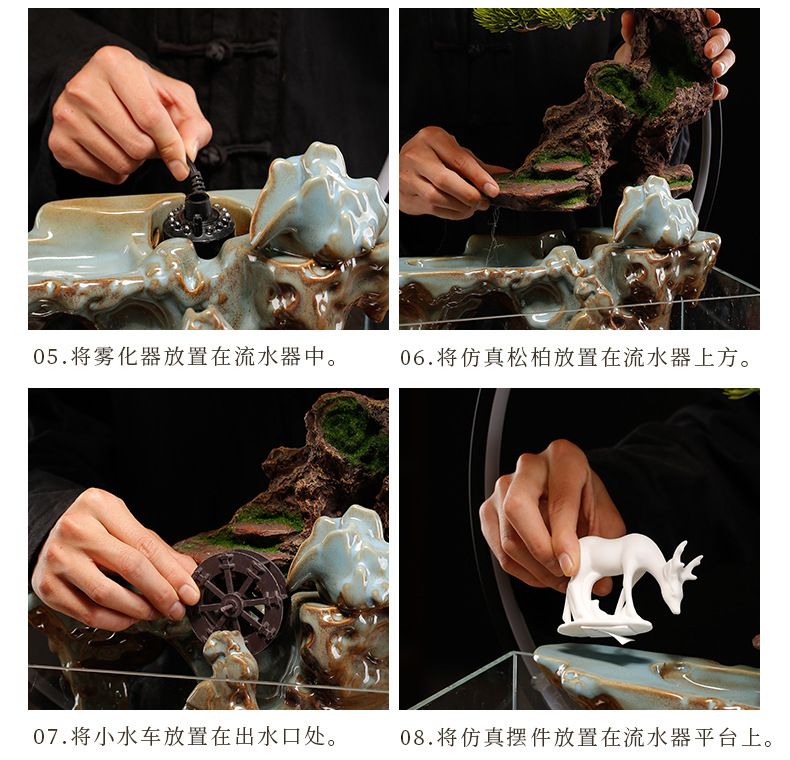 05.将雾化器放置在流水器中。

06.将仿真松柏放置在流水器上方。

07.将小水车放置在出水口处。

08.将仿真摆件放置在流水器平台上。