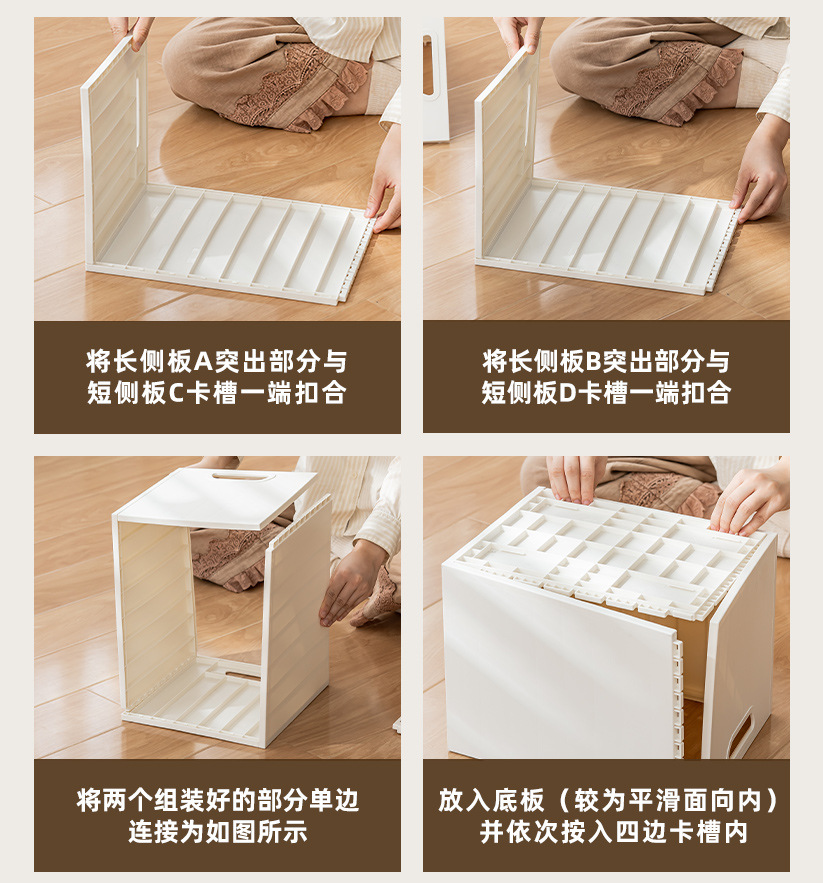 将长侧板A突出部分与短侧板C卡槽一端扣合

将长侧板B突出部分与短侧板D卡槽一端扣合

将两个组装好的部分单边连接为如图所示

放入底板（较为平滑面向内）并依次按入四边卡槽内