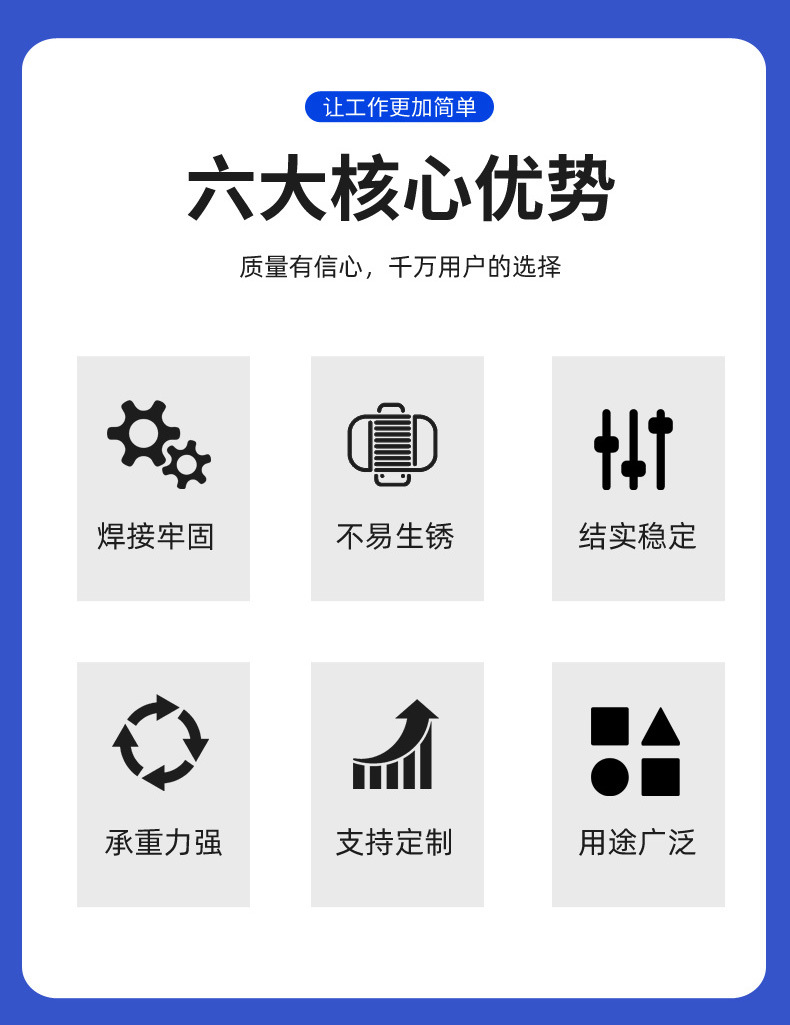 让工作更加简单

六大核心优势

质量有信心，千万用户的选择

焊接牢固

不易生锈

结实稳定

承重力强

支持定制

用途广泛