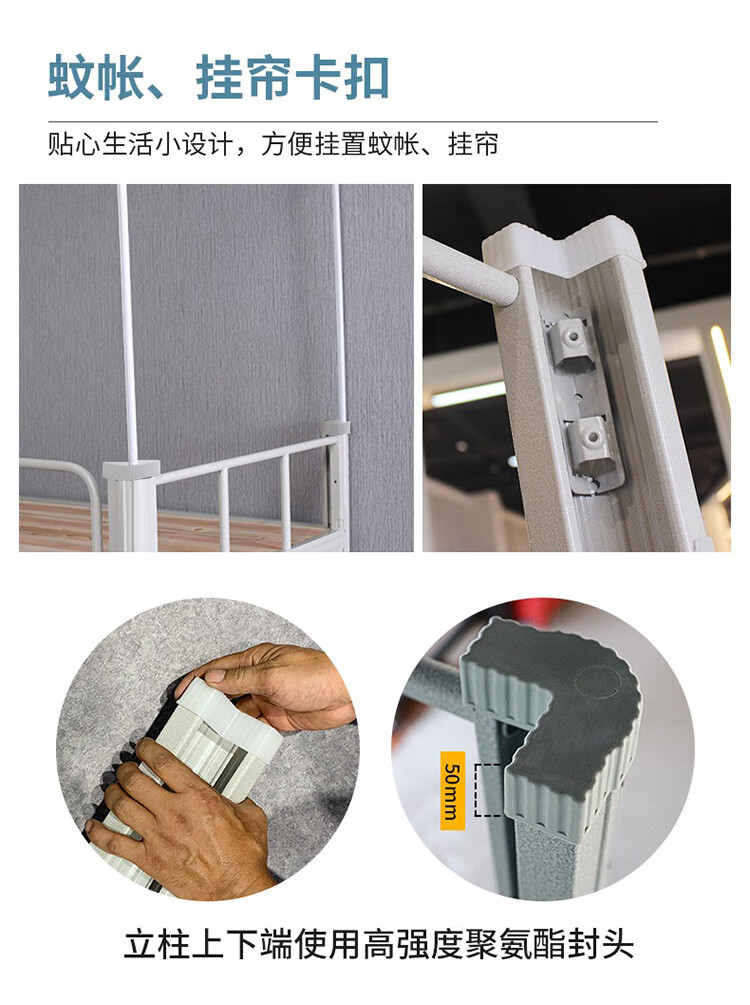 蚊帐、挂帘卡扣

贴心生活小设计，方便挂置蚊帐、挂帘

50mm

立柱上下端使用高强度聚氨酯封头