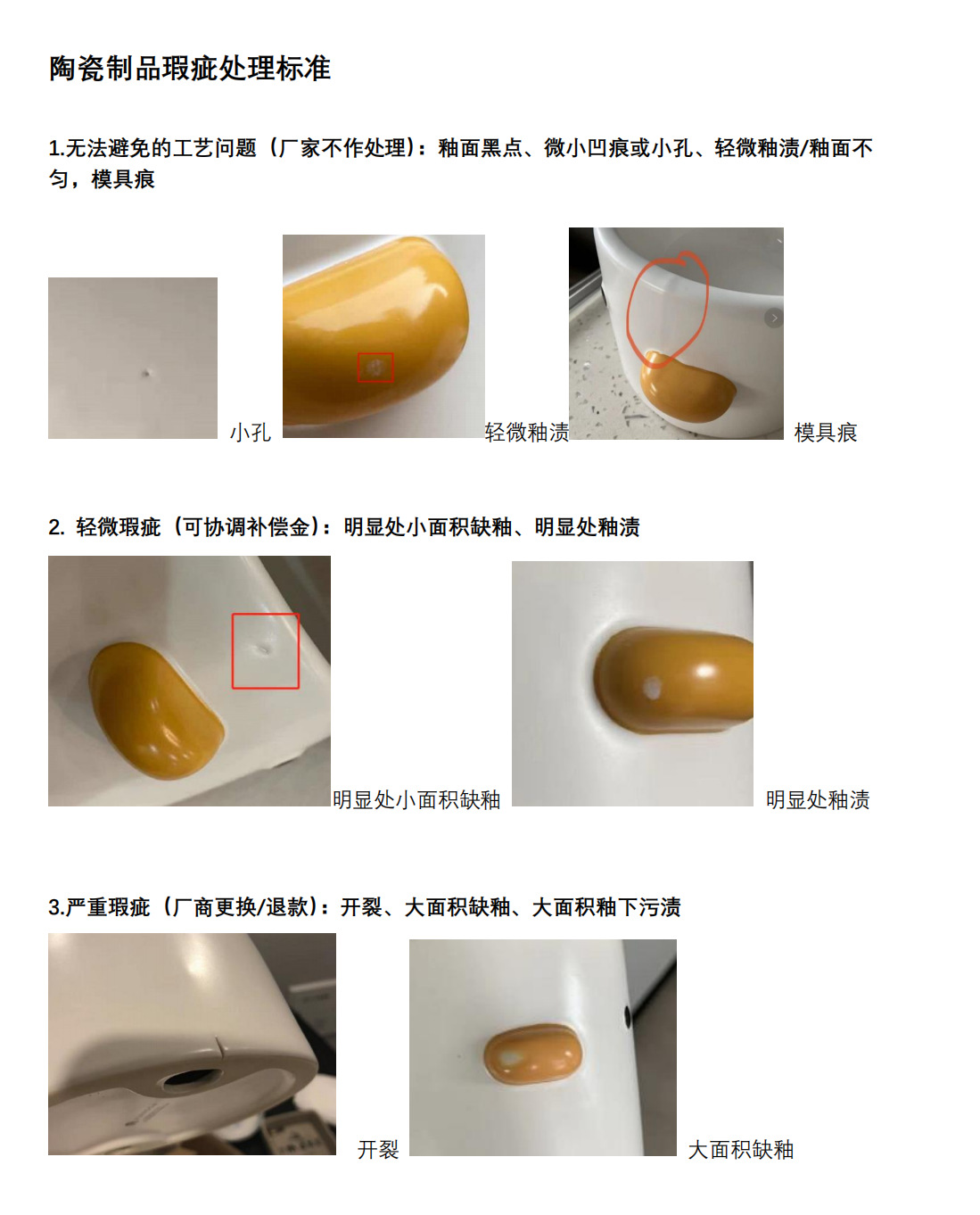 陶瓷制品瑕疵处理标准

1.无法避免的工艺问题（厂家不作处理）：釉面黑点、微小凹痕或小孔、轻微釉渍/釉面不匀，模具痕

小孔

轻微釉渍

模具痕

2. 轻微瑕疵（可协调补偿金）：明显处小面积缺釉、明显处釉渍

明显处小面积缺釉

明显处釉渍

3.严重瑕疵（厂商更换/退款）：开裂、大面积缺釉、大面积釉下污渍

开裂

大面积缺釉