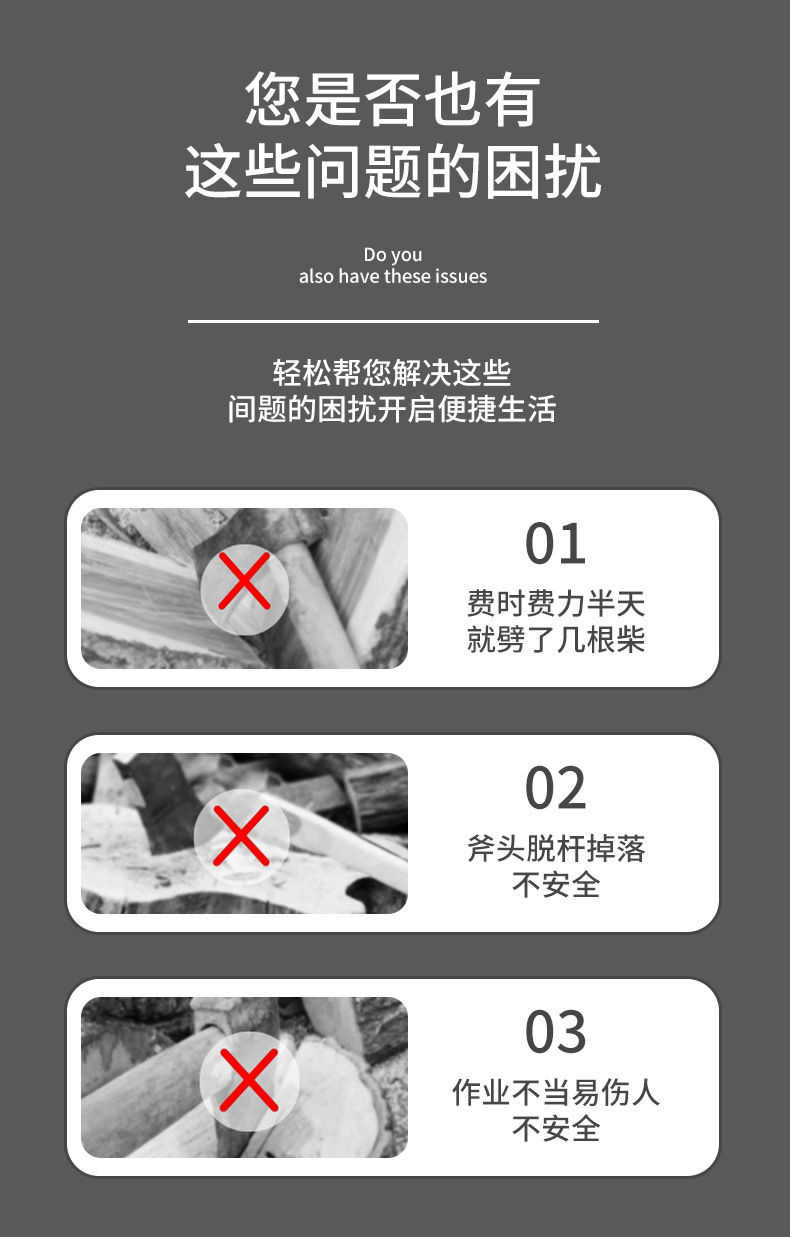 您是否也有
这些问题的困扰

Do you
also have these issues

轻松帮您解决这些
问题的困扰开启便捷生活

01
费时费力半天
就劈了几根柴

02
斧头脱杆掉落
不安全

03
作业不当易伤人
不安全