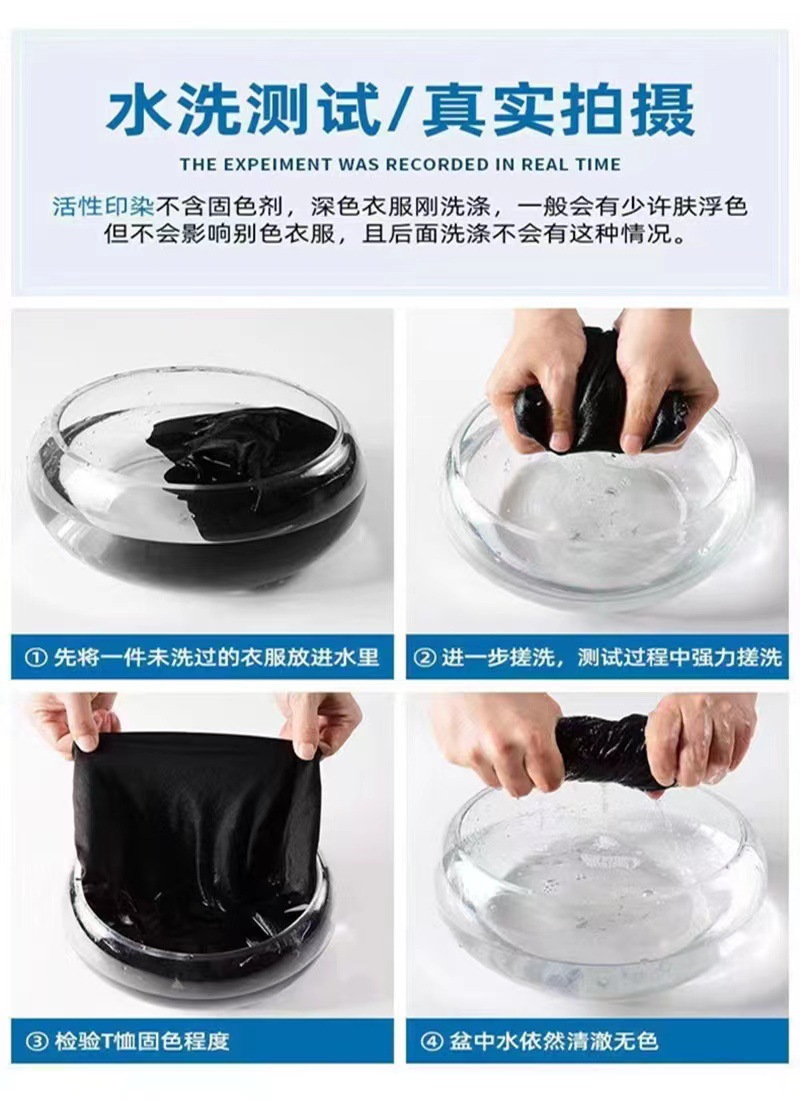 水洗测试/真实拍摄

THE EXPEIMENT WAS RECORDED IN REAL TIME

活性印染不含固色剂，深色衣服刚洗涤，一般会有少许肤浮色但不会影响别色衣服，且后面洗涤不会有这种情况。

① 先将一件未洗过的衣服放进水里

② 进一步搓洗，测试过程中强力搓洗

③ 检验T恤固色程度

④ 盆中水依然清澈无色