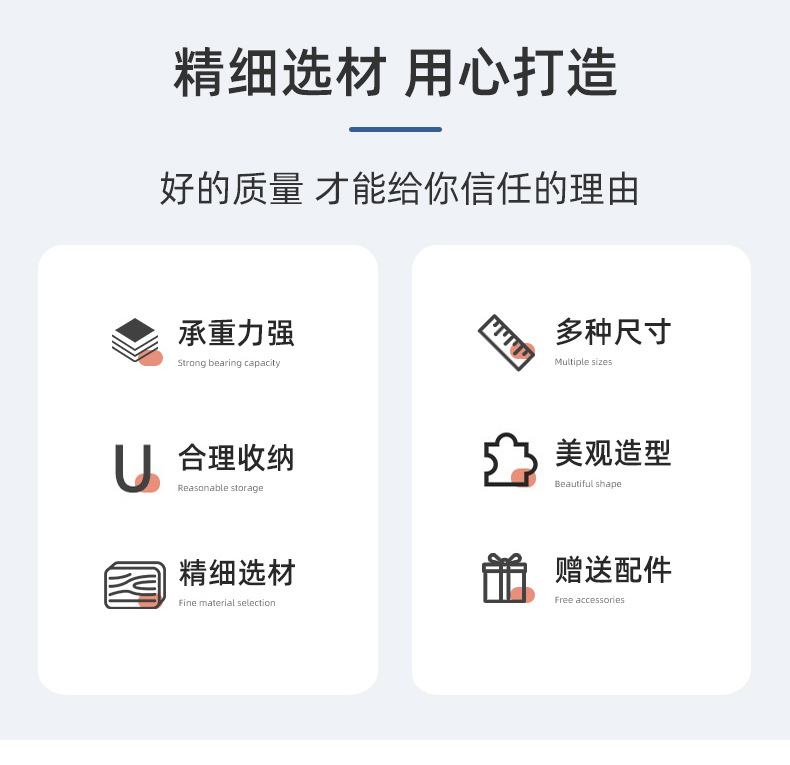 精细选材 用心打造

好的质量 才能给你信任的理由

承重力强
Strong bearing capacity

合理收纳
Reasonable storage

精细选材
Fine material selection

多种尺寸
Multiple sizes

美观造型
Beautiful shape

赠送配件
Free accessories