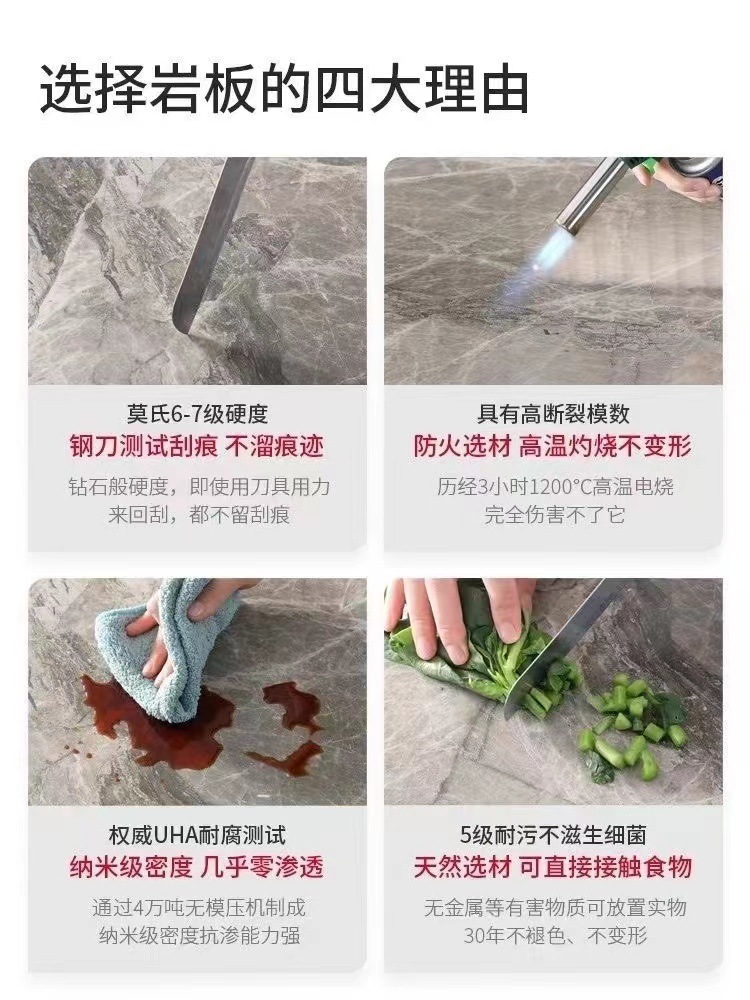 选择岩板的四大理由

莫氏6-7级硬度
钢刀测试刮痕 不溜痕迹
钻石般硬度，即使用刀具用力来回刮，都不留刮痕

具有高断裂模数
防火选材 高温灼烧不变形
历经3小时1200°C高温电烧完全伤害不了它

权威UHA耐腐测试
纳米级密度 几乎零渗透
通过4万吨无模压机制成纳米级密度抗渗能力强

5级耐污不滋生细菌
天然选材 可直接接触食物
无金属等有害物质可放置实物30年不褪色、不变形