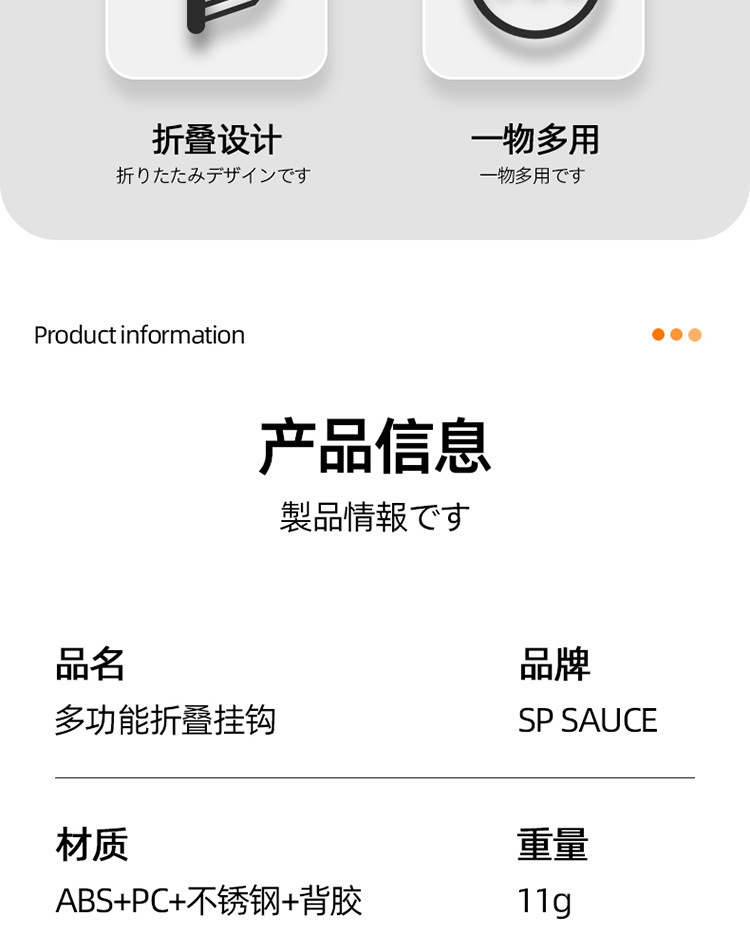 折叠设计
折りたたみデザインです

一物多用
一物多用です

Product information

产品信息
製品情報です

品名
多功能折叠挂钩

品牌
SP SAUCE

材质
ABS+PC+不锈钢+背胶

重量
11g