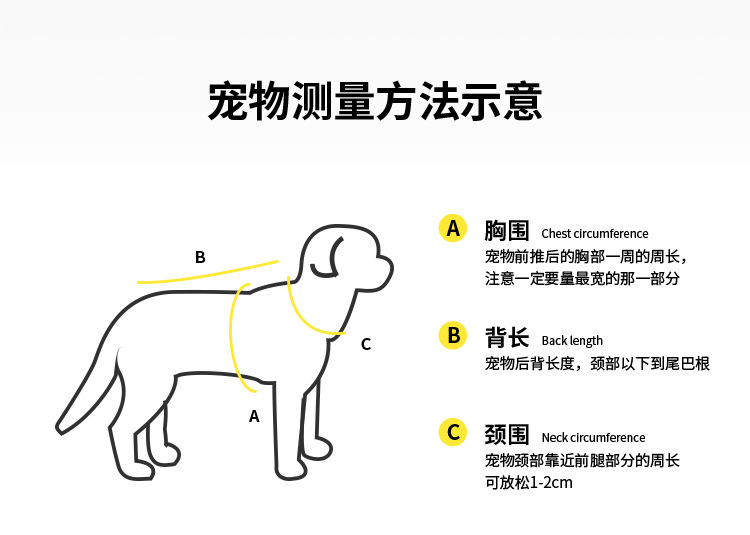 宠物测量方法示意

B

C

A

A 胸围 Chest circumference
宠物前推后的胸部一周的周长，注意一定要量最宽的那一部分

B 背长 Back length
宠物后背长度，颈部以下到尾巴根

C 颈围 Neck circumference
宠物颈部靠近前腿部分的周长
可放松1-2cm