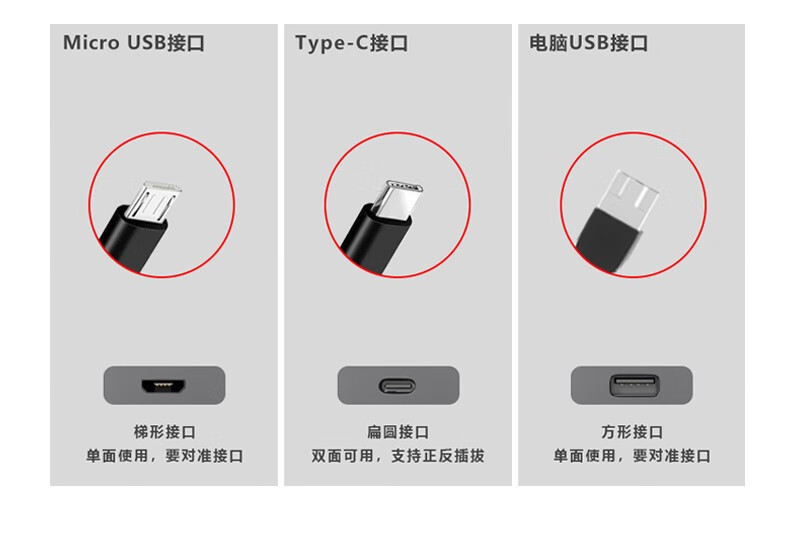 Micro USB接口

梯形接口
单面使用，要对准接口

Type-C接口

扁圆接口
双面可用，支持正反插拔

电脑USB接口

方形接口
单面使用，要对准接口