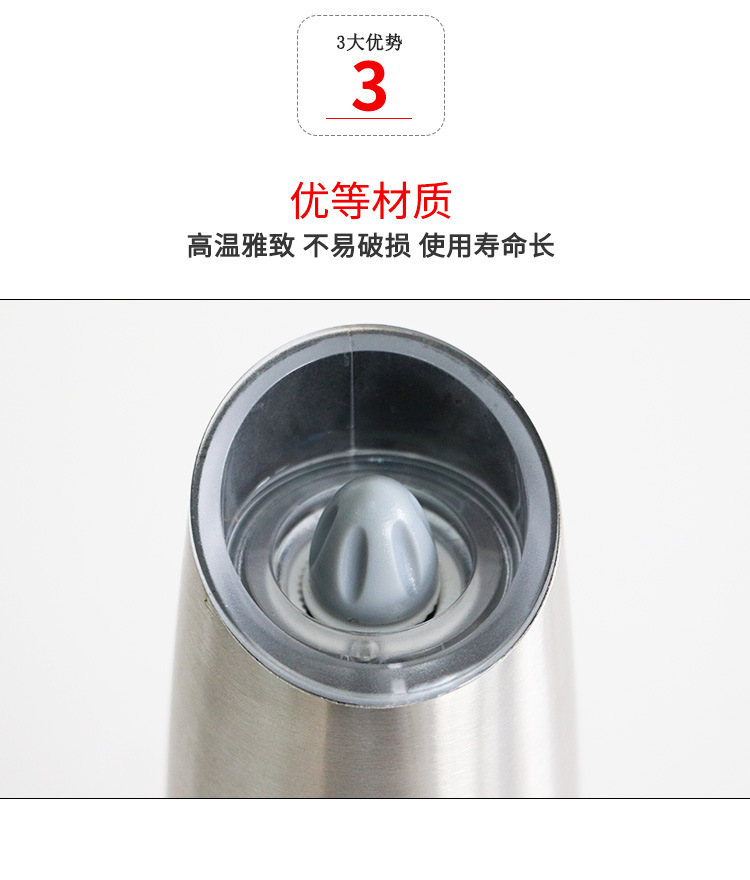 3大优势
3

优等材质
高温雅致 不易破损 使用寿命长