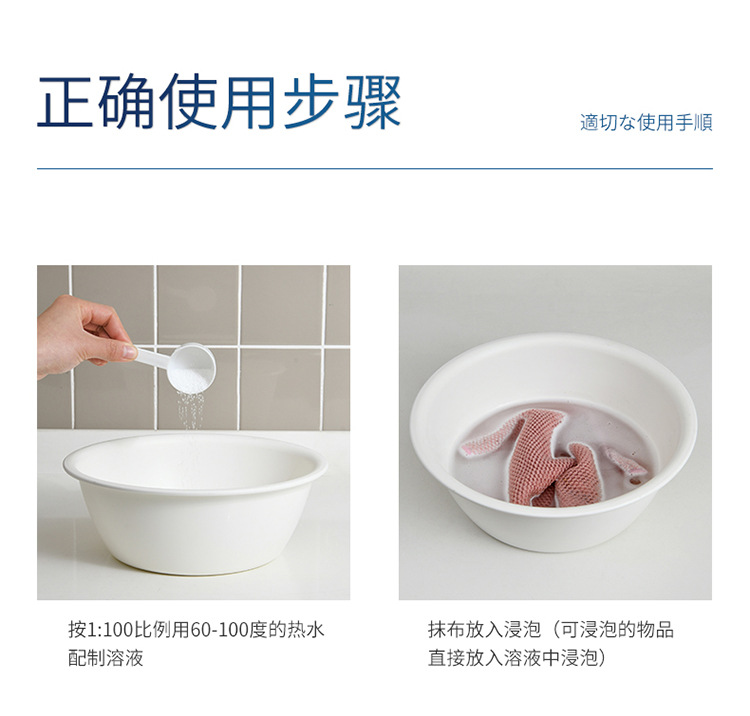 正确使用步骤

適切な使用手順

按1:100比例用60-100度的热水配制溶液

抹布放入浸泡（可浸泡的物品直接放入溶液中浸泡）