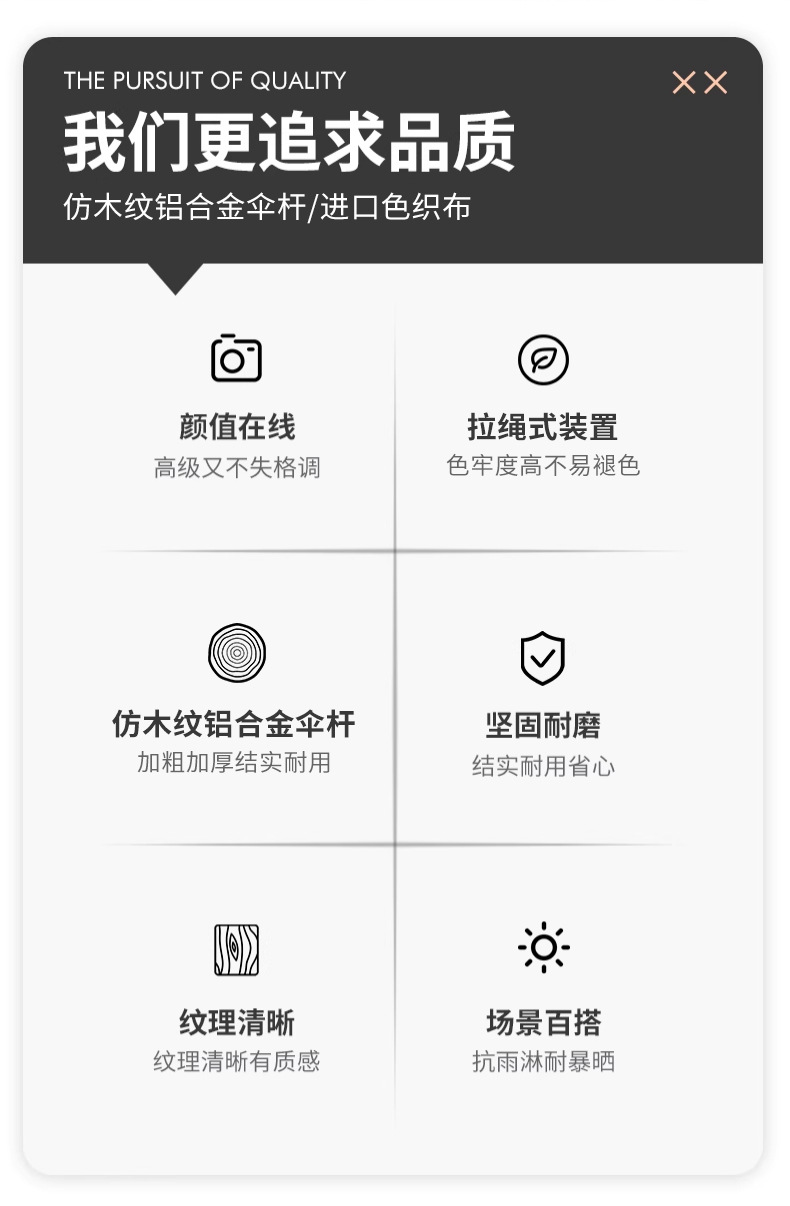 THE PURSUIT OF QUALITY

我们更追求品质

仿木纹铝合金伞杆/进口色织布

颜值在线
高级又不失格调

拉绳式装置
色牢度高不易褪色

仿木纹铝合金伞杆
加粗加厚结实耐用

坚固耐磨
结实耐用省心

纹理清晰
纹理清晰有质感

场景百搭
抗雨淋耐暴晒