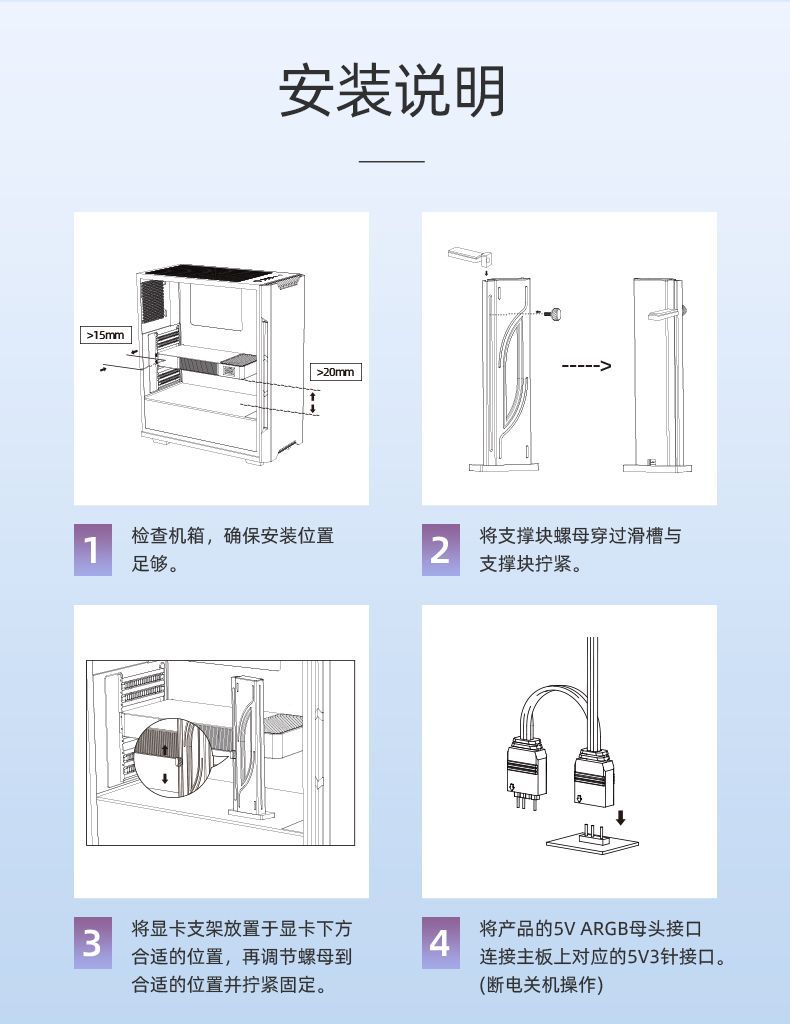 安装说明

>15mm

>20mm

----->

1 检查机箱，确保安装位置足够。

2 将支撑块螺母穿过滑槽与支撑块拧紧。

3 将显卡支架放置于显卡下方合适的位置，再调节螺母到合适的位置并拧紧固定。

4 将产品的5V ARGB母头接口连接主板上对应的5V3针接口。(断电关机操作)