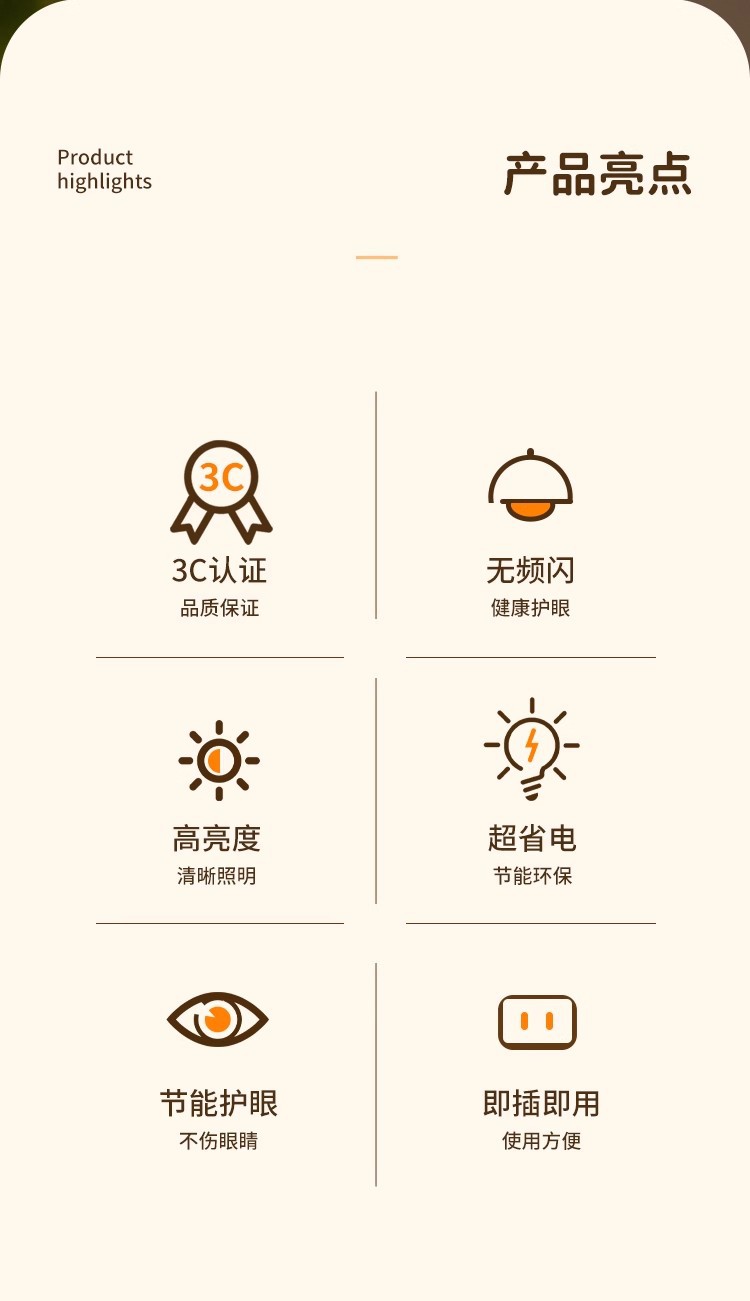 Product
highlights

产品亮点

3C

3C认证
品质保证

无频闪
健康护眼

高亮度
清晰照明

超省电
节能环保

节能护眼
不伤眼睛

即插即用
使用方便