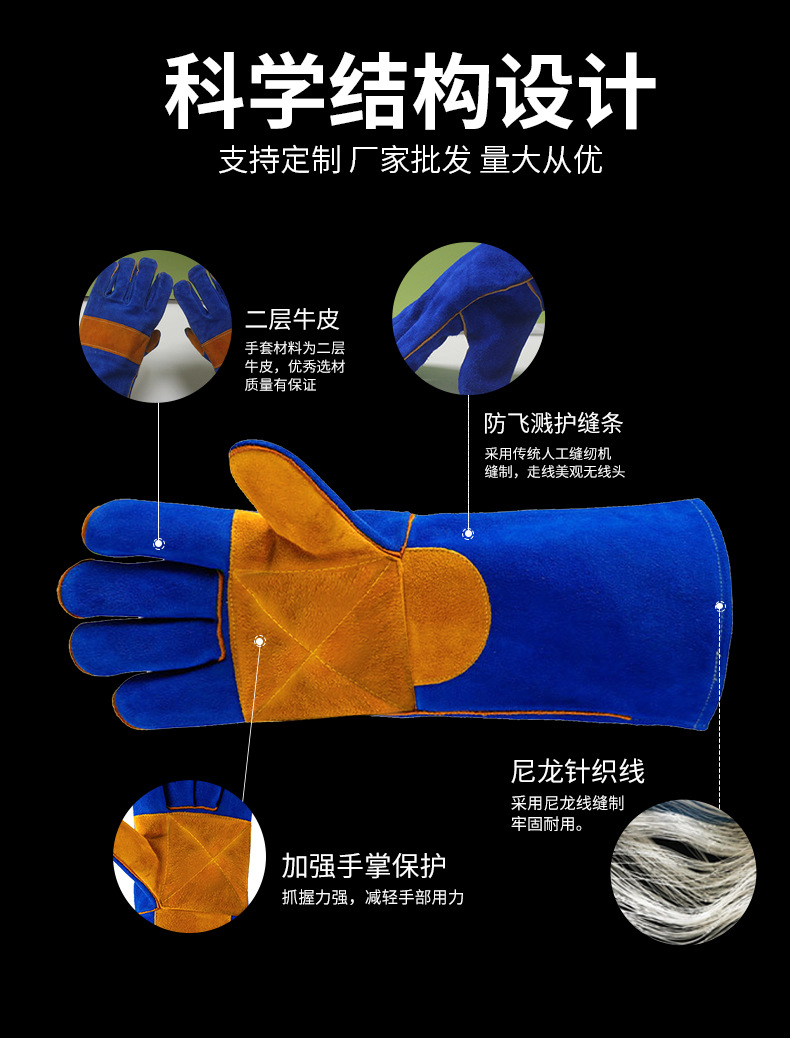 科学结构设计

支持定制 厂家批发 量大从优

二层牛皮

手套材料为二层牛皮，优秀选材质量有保证

防飞溅护缝条

采用传统人工缝纫机缝制，走线美观无线头

尼龙针织线

采用尼龙线缝制牢固耐用。

加强手掌保护

抓握力强，减轻手部用力