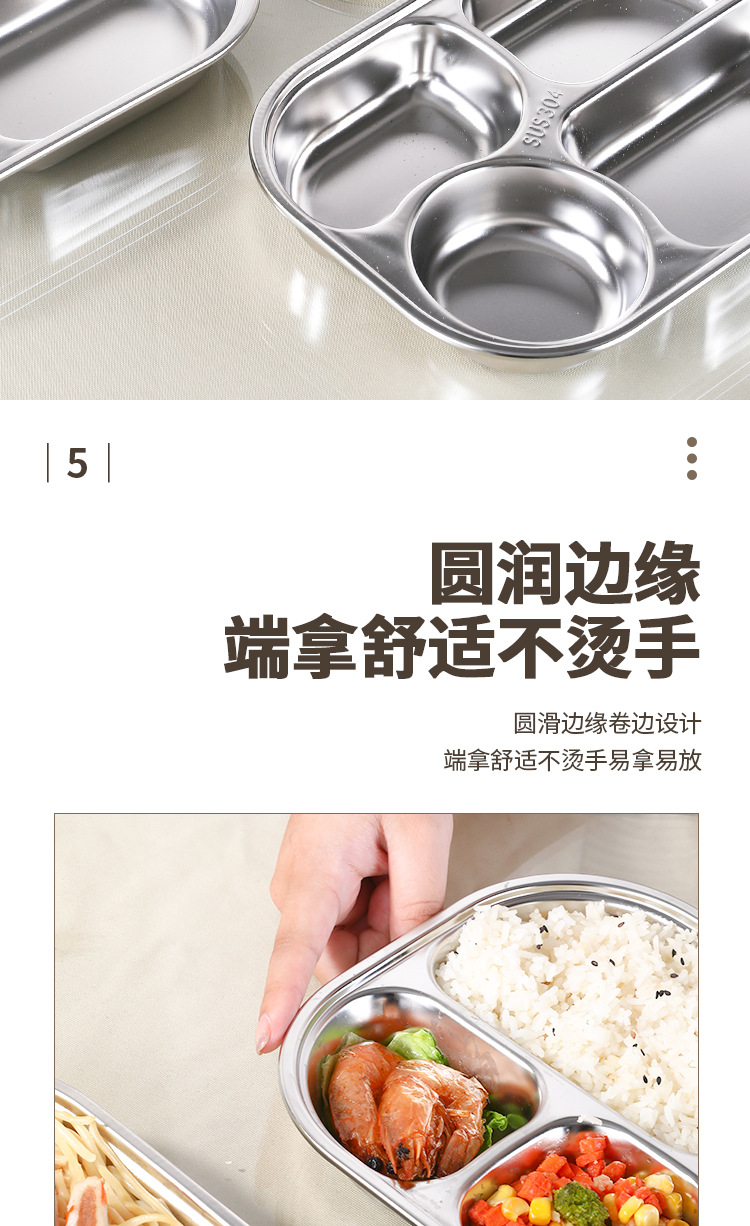 SUS304

5

圆润边缘
端拿舒适不烫手

圆滑边缘卷边设计
端拿舒适不烫手易拿易放