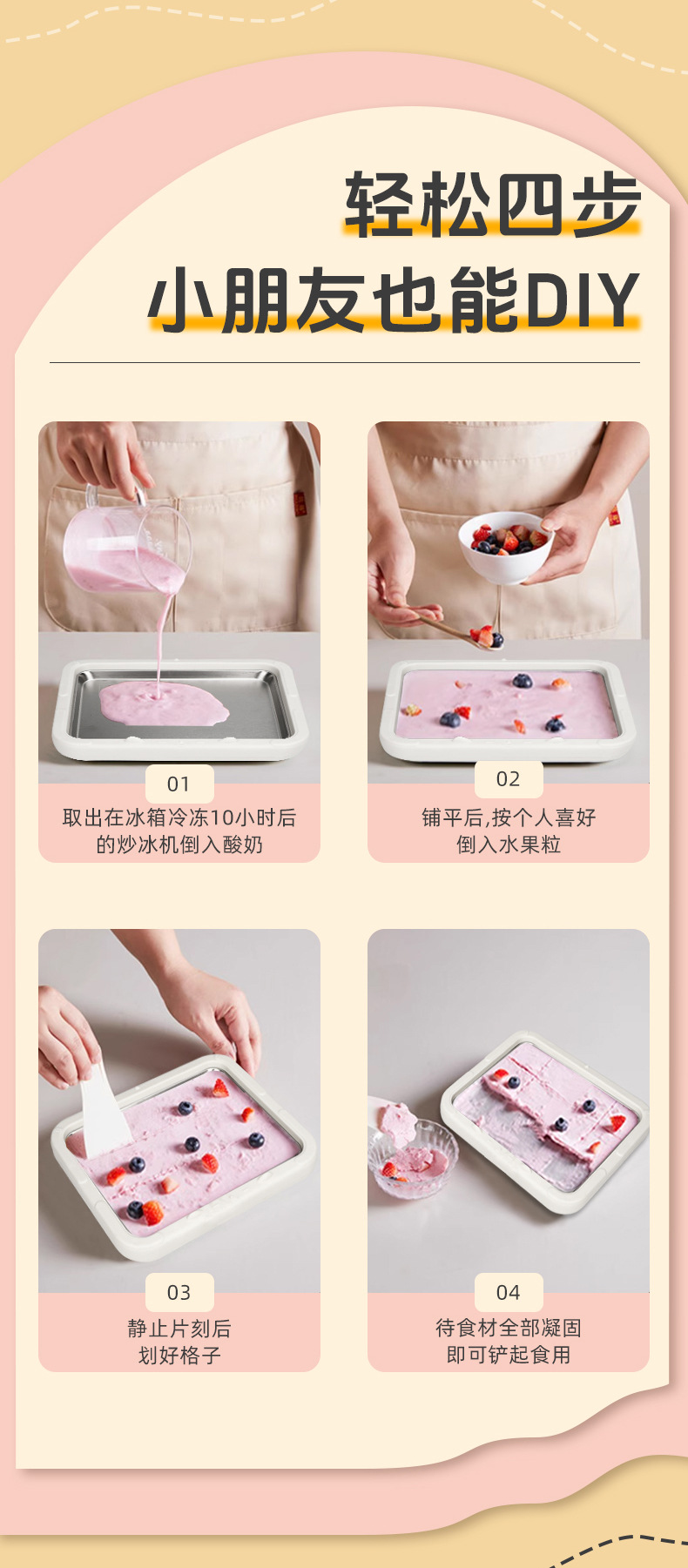 轻松四步
小朋友也能DIY

01
取出在冰箱冷冻10小时后的炒冰机倒入酸奶

02
铺平后,按个人喜好倒入水果粒

03
静止片刻后划好格子

04
待食材全部凝固即可铲起食用