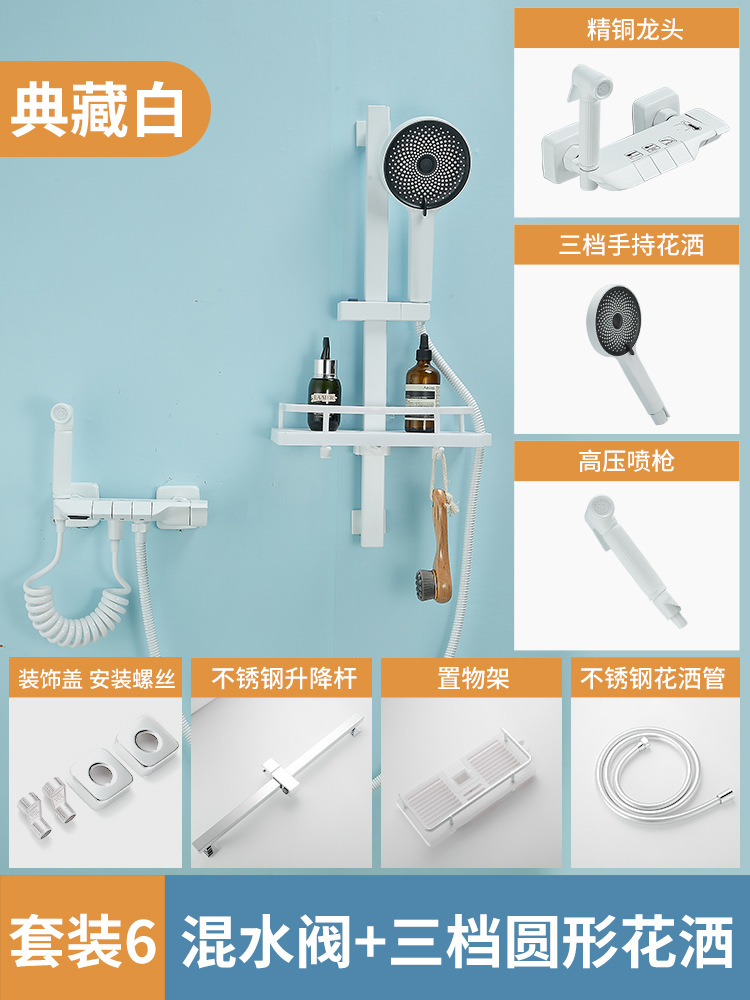 典藏白

精铜龙头

三档手持花洒

高压喷枪

装饰盖 安装螺丝

不锈钢升降杆

置物架

不锈钢花洒管

套装6

混水阀+三档圆形花洒