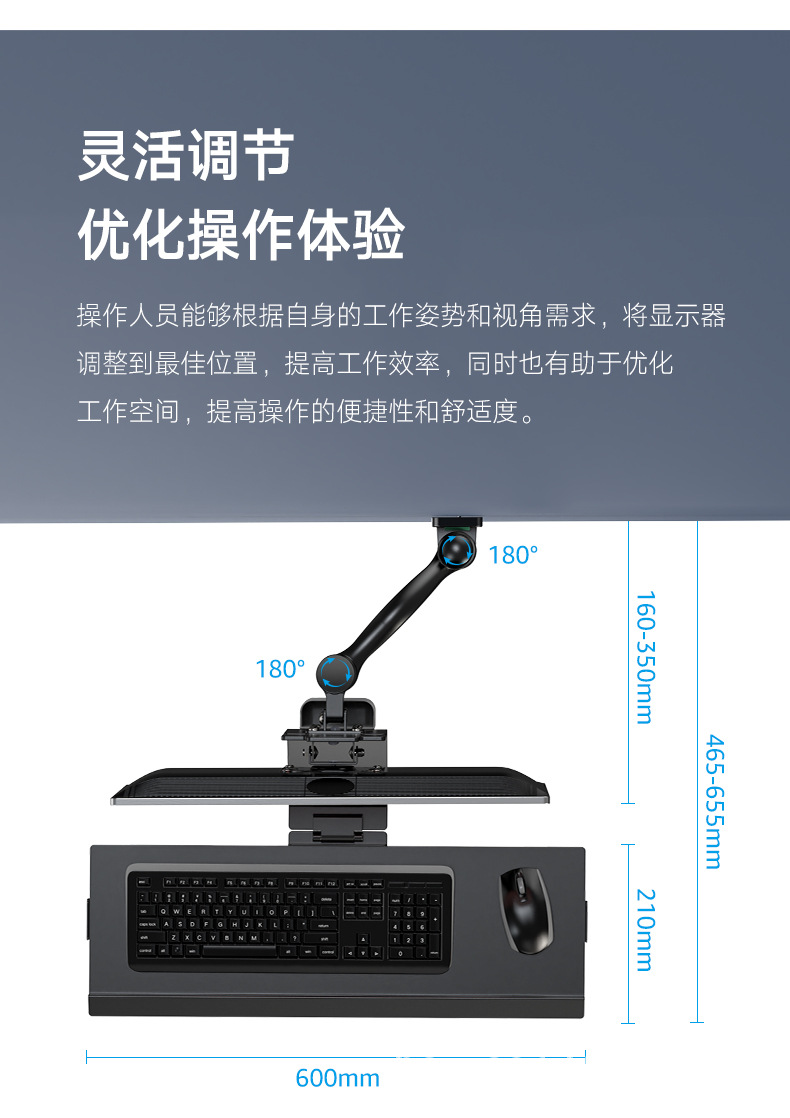 灵活调节
优化操作体验

操作人员能够根据自身的工作姿势和视角需求，将显示器调整到最佳位置，提高工作效率，同时也有助于优化工作空间，提高操作的便捷性和舒适度。

180°
180°
160-350mm
465-655mm
210mm
600mm