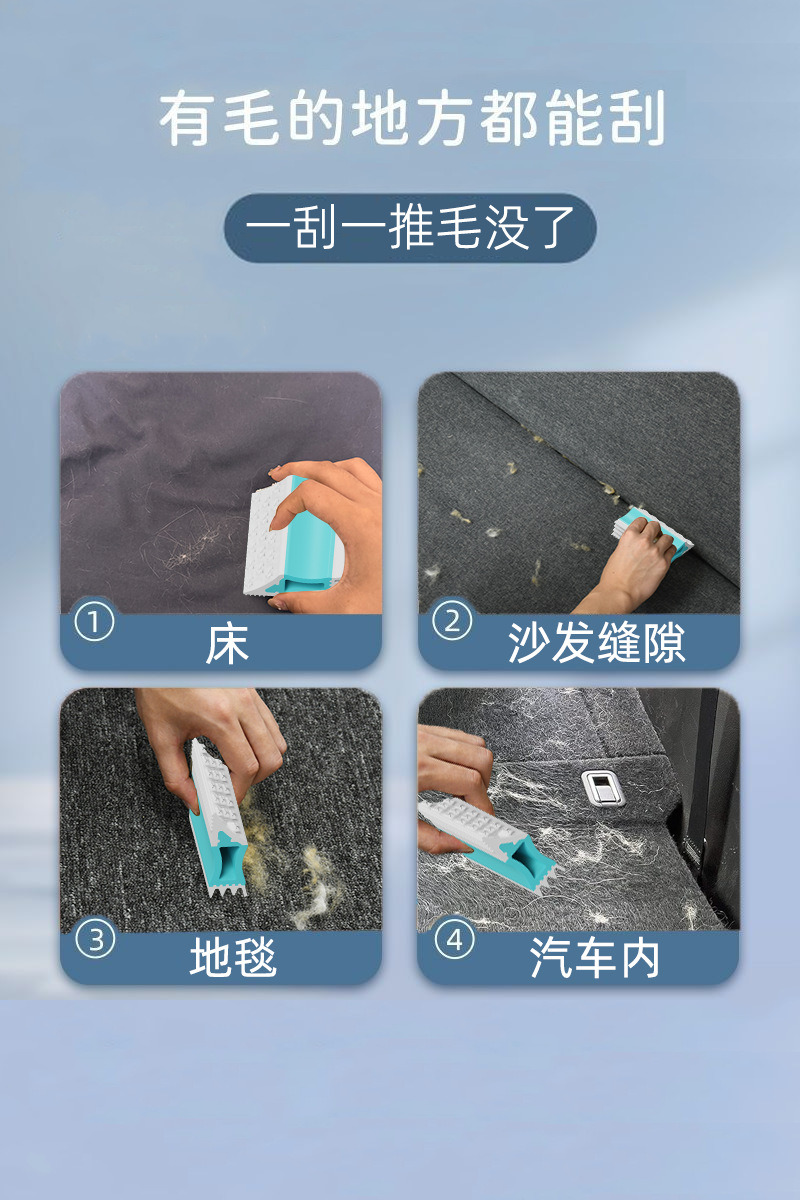 有毛的地方都能刮

一刮一推毛没了

① 床

② 沙发缝隙

③ 地毯

④ 汽车内