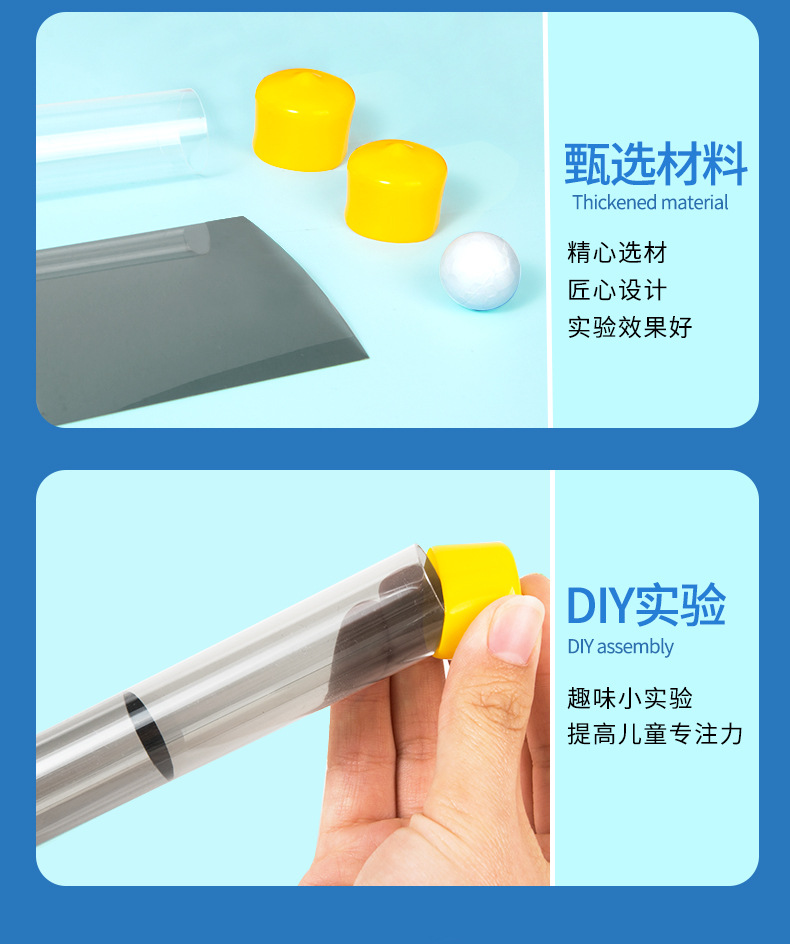 甄选材料
Thickened material

精心选材
匠心设计
实验效果好

DIY实验
DIY assembly

趣味小实验
提高儿童专注力