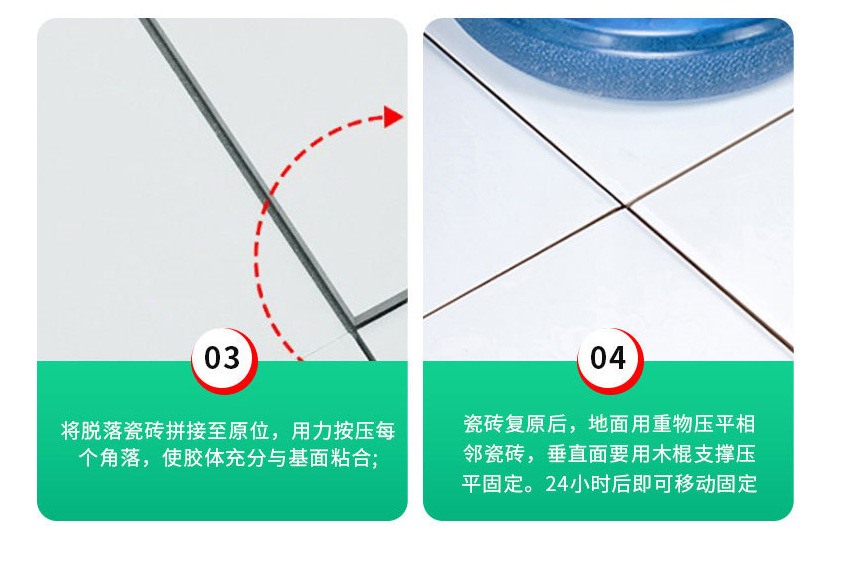 03

将脱落瓷砖拼接至原位，用力按压每个角落，使胶体充分与基面粘合;

04

瓷砖复原后，地面用重物压平相邻瓷砖，垂直面要用木棍支撑压平固定。24小时后即可移动固定