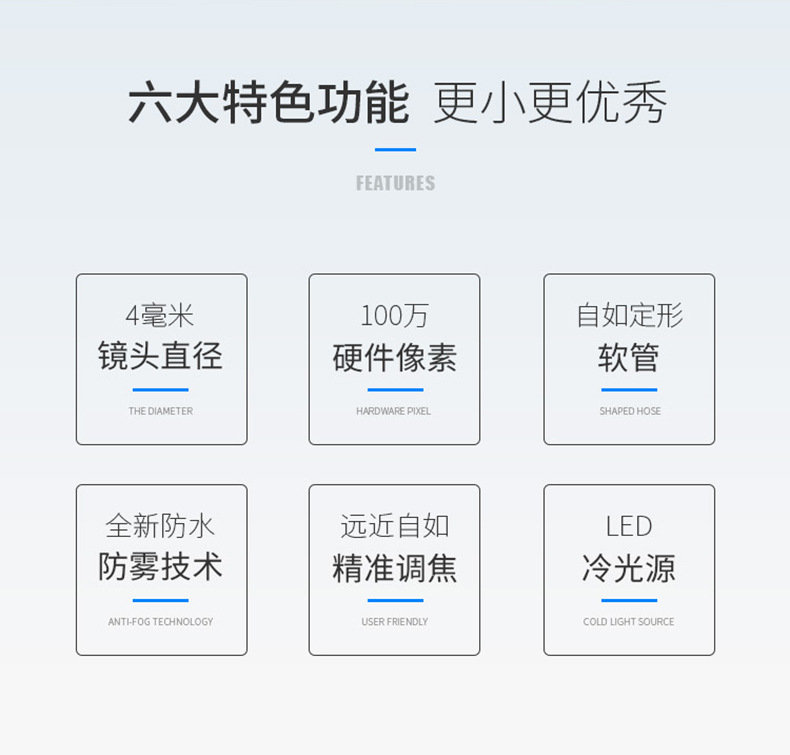 六大特色功能 更小更优秀

FEATURES

4毫米
镜头直径
THE DIAMETER

100万
硬件像素
HARDWARE PIXEL

自如定形
软管
SHAPED HOSE

全新防水
防雾技术
ANTI-FOG TECHNOLOGY

远近自如
精准调焦
USER FRIENDLY

LED
冷光源
COLD LIGHT SOURCE