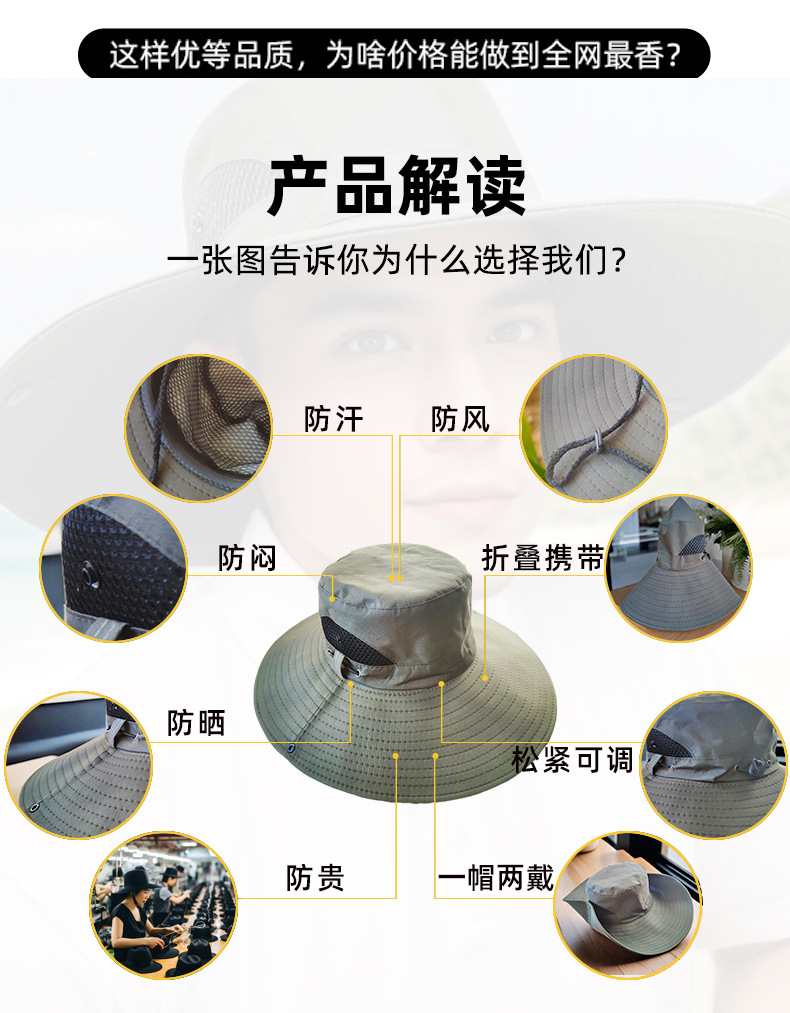 这样优等品质，为啥价格能做到全网最香？

产品解读

一张图告诉你为什么选择我们？

防汗

防风

防闷

折叠携带

防晒

松紧可调

防贵

一帽两戴