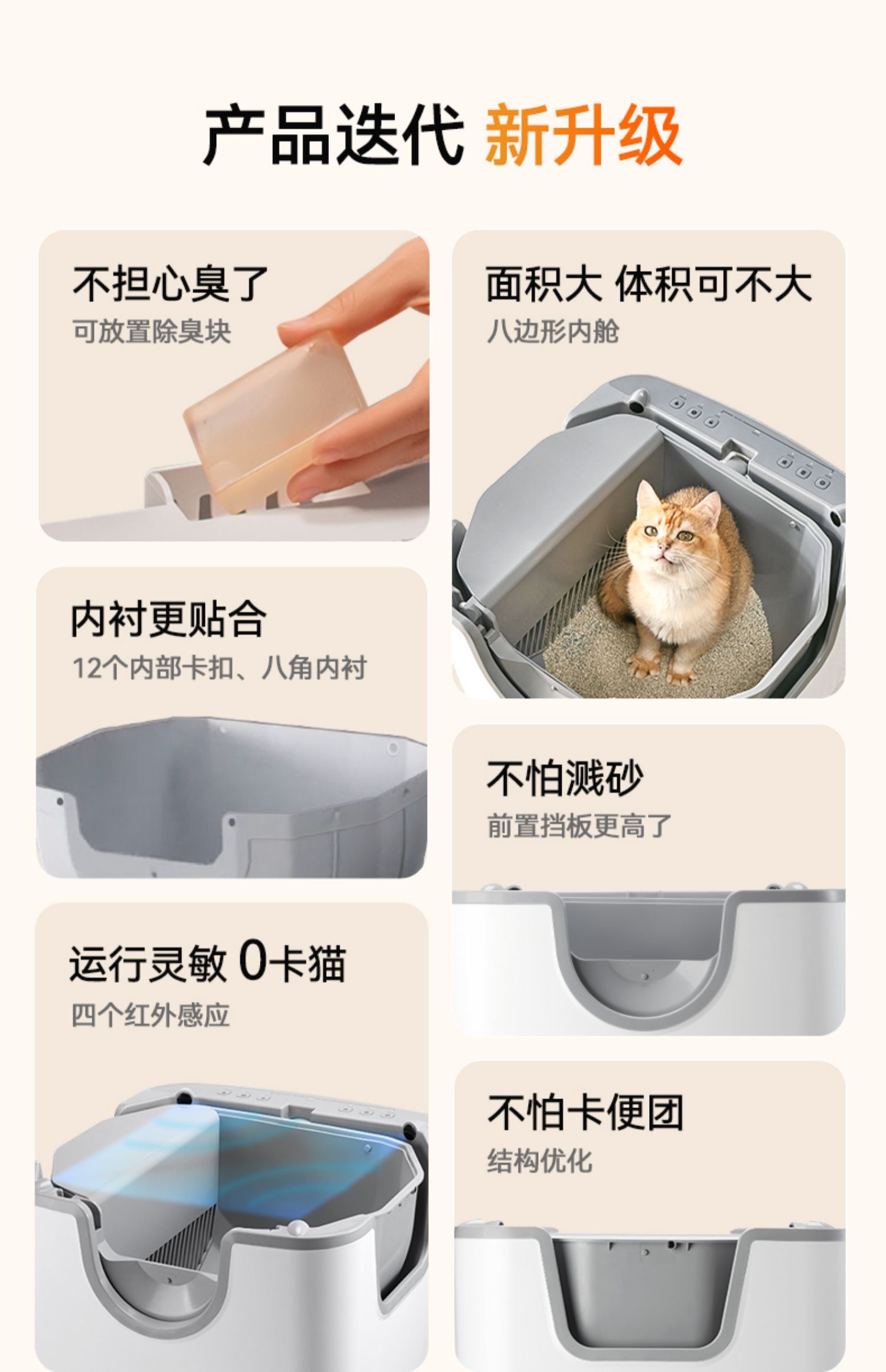 产品迭代 新升级

不担心臭了
可放置除臭块

内衬更贴合
12个内部卡扣、八角内衬

运行灵敏 0卡猫
四个红外感应

面积大 体积可不大
八边形内舱

不怕溅砂
前置挡板更高了

不怕卡便团
结构优化