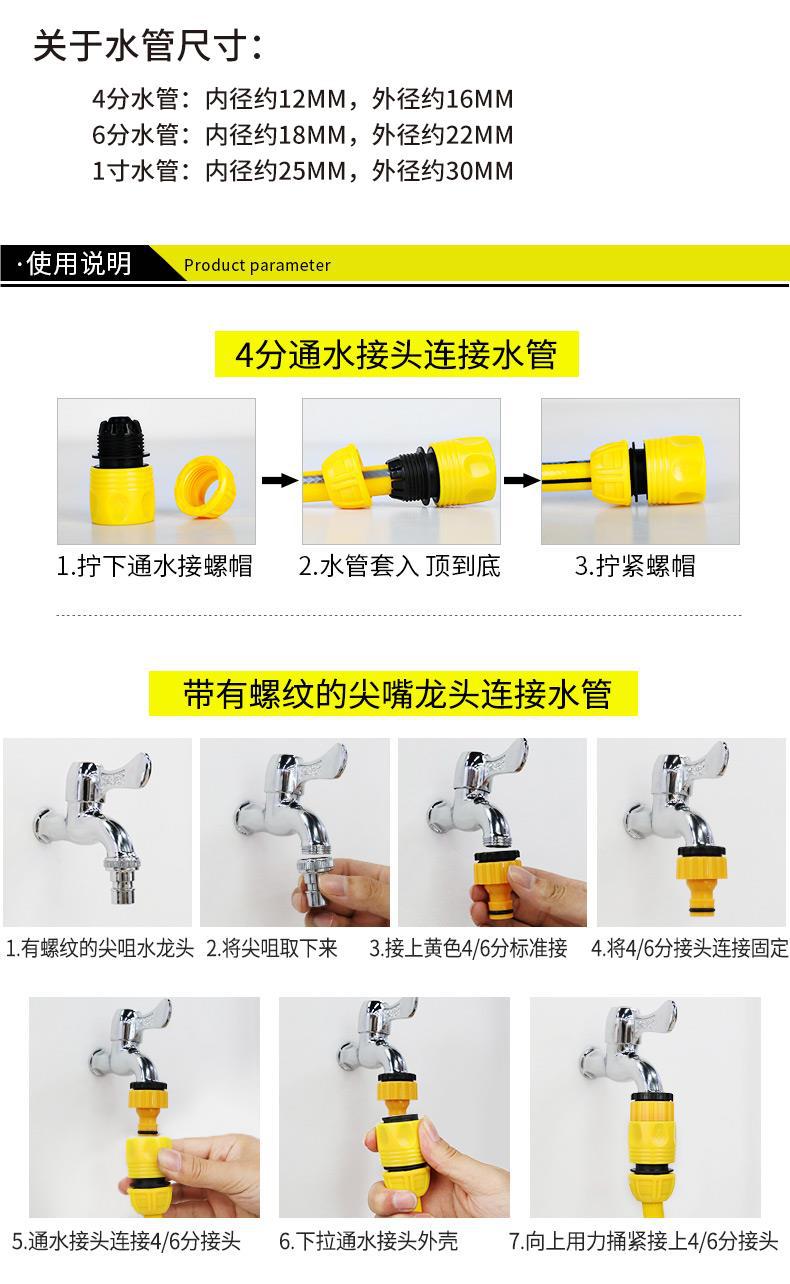 关于水管尺寸：

4分水管：内径约12MM，外径约16MM
6分水管：内径约18MM，外径约22MM
1寸水管：内径约25MM，外径约30MM

·使用说明 Product parameter

4分通水接头连接水管

1.拧下通水接螺帽 2.水管套入 顶到底 3.拧紧螺帽

带有螺纹的尖嘴龙头连接水管

1.有螺纹的尖咀水龙头 2.将尖咀取下来 3.接上黄色4/6分标准接 4.将4/6分接头连接固定

5.通水接头连接4/6分接头 6.下拉通水接头外壳 7.向上用力捅紧接上4/6分接头