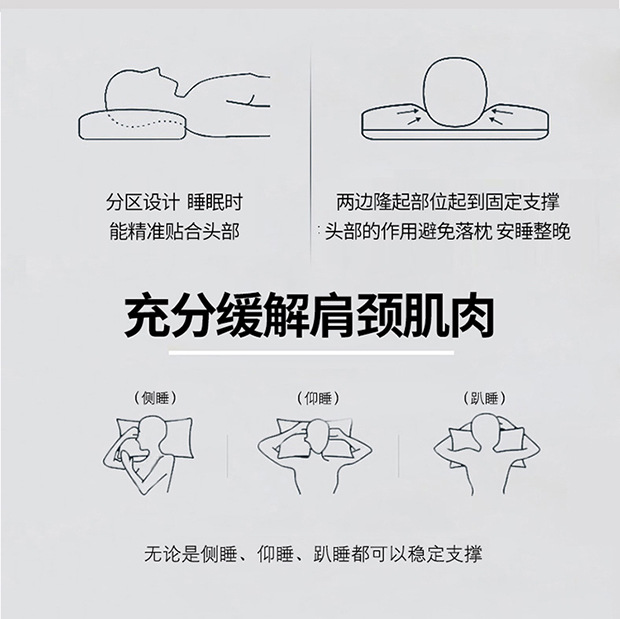 分区设计 睡眠时
能精准贴合头部

两边隆起部位起到固定支撑
头部的作用避免落枕 安睡整晚

充分缓解肩颈肌肉

（侧睡）

（仰睡）

（趴睡）

无论是侧睡、仰睡、趴睡都可以稳定支撑