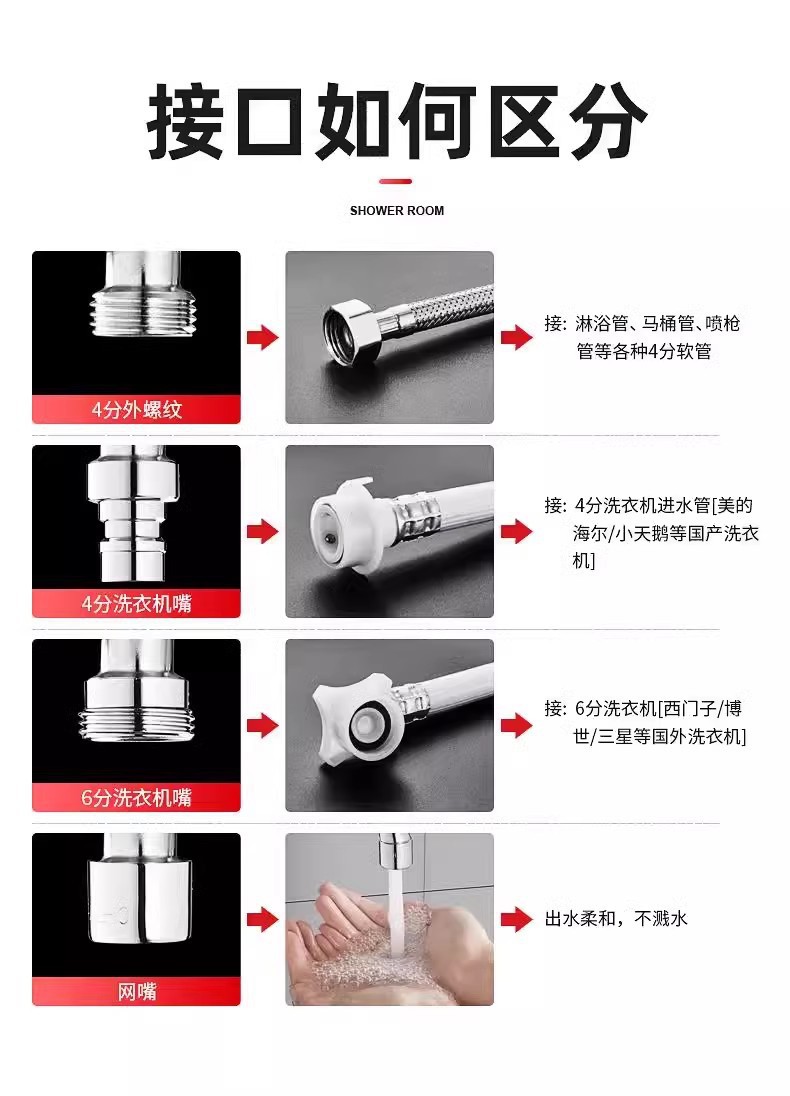 接口如何区分

SHOWER ROOM

4分外螺纹

接：淋浴管、马桶管、喷枪管等各种4分软管

4分洗衣机嘴

接：4分洗衣机进水管[美的海尔/小天鹅等国产洗衣机]

6分洗衣机嘴

接：6分洗衣机[西门子/博世/三星等国外洗衣机]

网嘴

出水柔和，不溅水