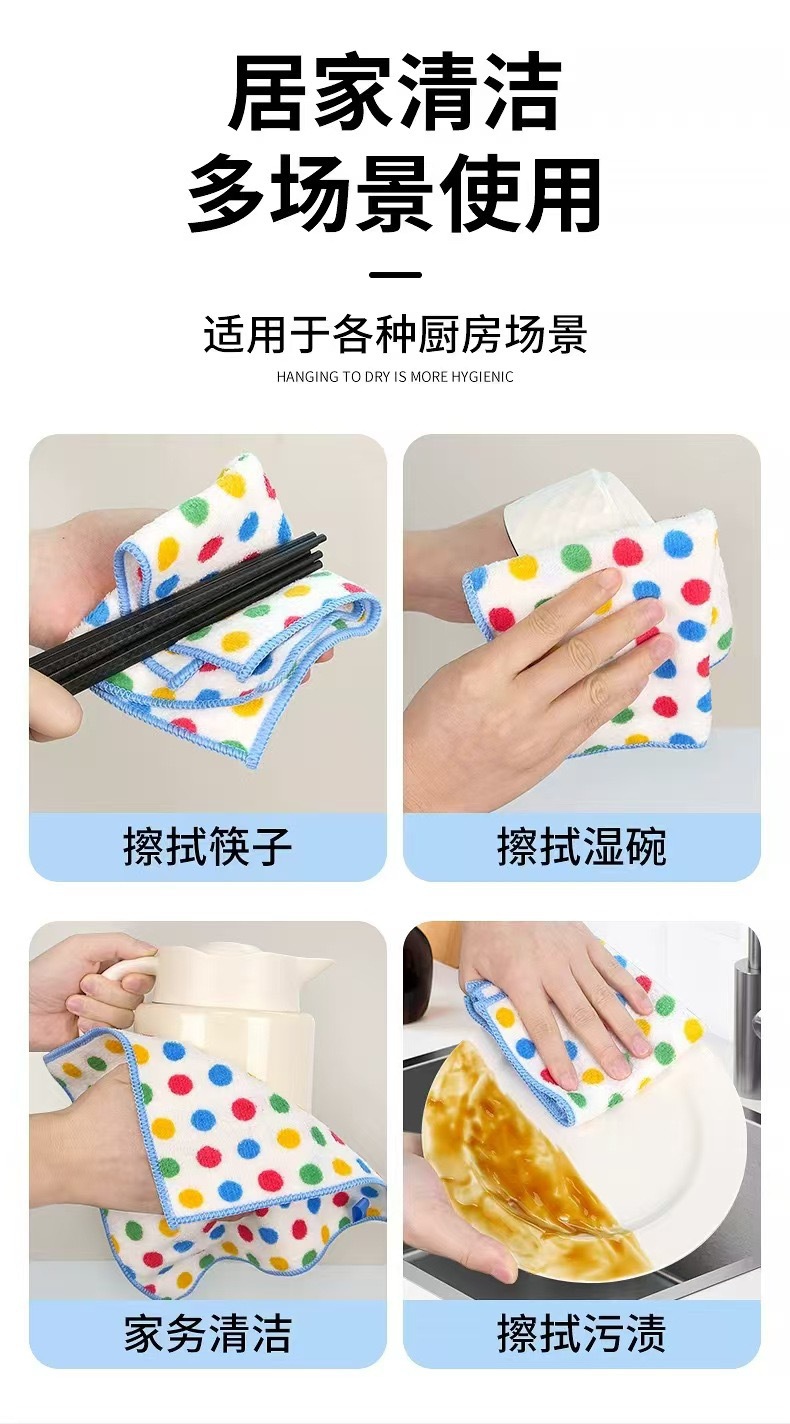 居家清洁
多场景使用

适用于各种厨房场景
HANGING TO DRY IS MORE HYGIENIC

擦拭筷子

擦拭湿碗

家务清洁

擦拭污渍