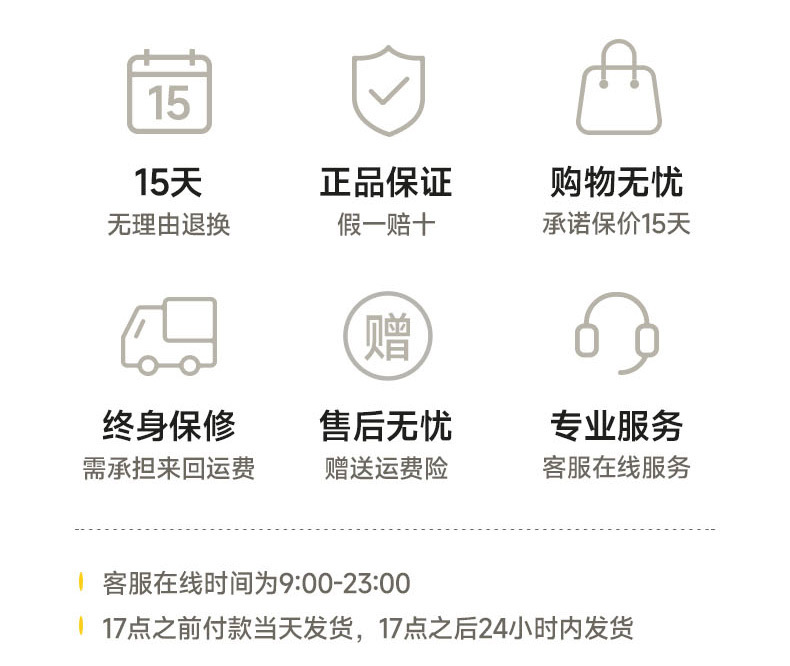 15

15天
无理由退换

正品保证
假一赔十

购物无忧
承诺保价15天

赠

终身保修
需承担来回运费

售后无忧
赠送运费险

专业服务
客服在线服务

客服在线时间为9:00-23:00

17点之前付款当天发货，17点之后24小时内发货