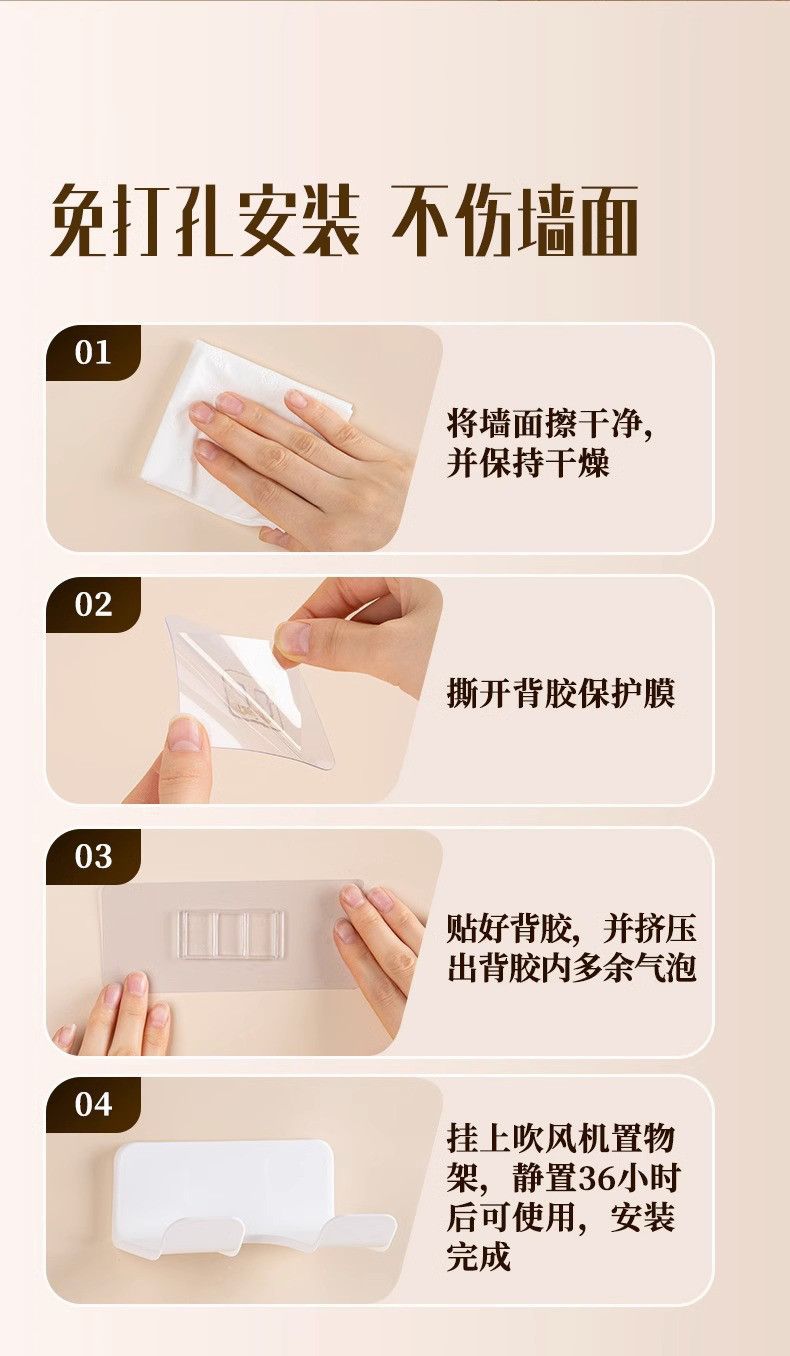 免打孔安装 不伤墙面

01

将墙面擦干净，并保持干燥

02

撕开背胶保护膜

03

贴好背胶，并挤压出背胶内多余气泡

04

挂上吹风机置物架，静置36小时后可使用，安装完成