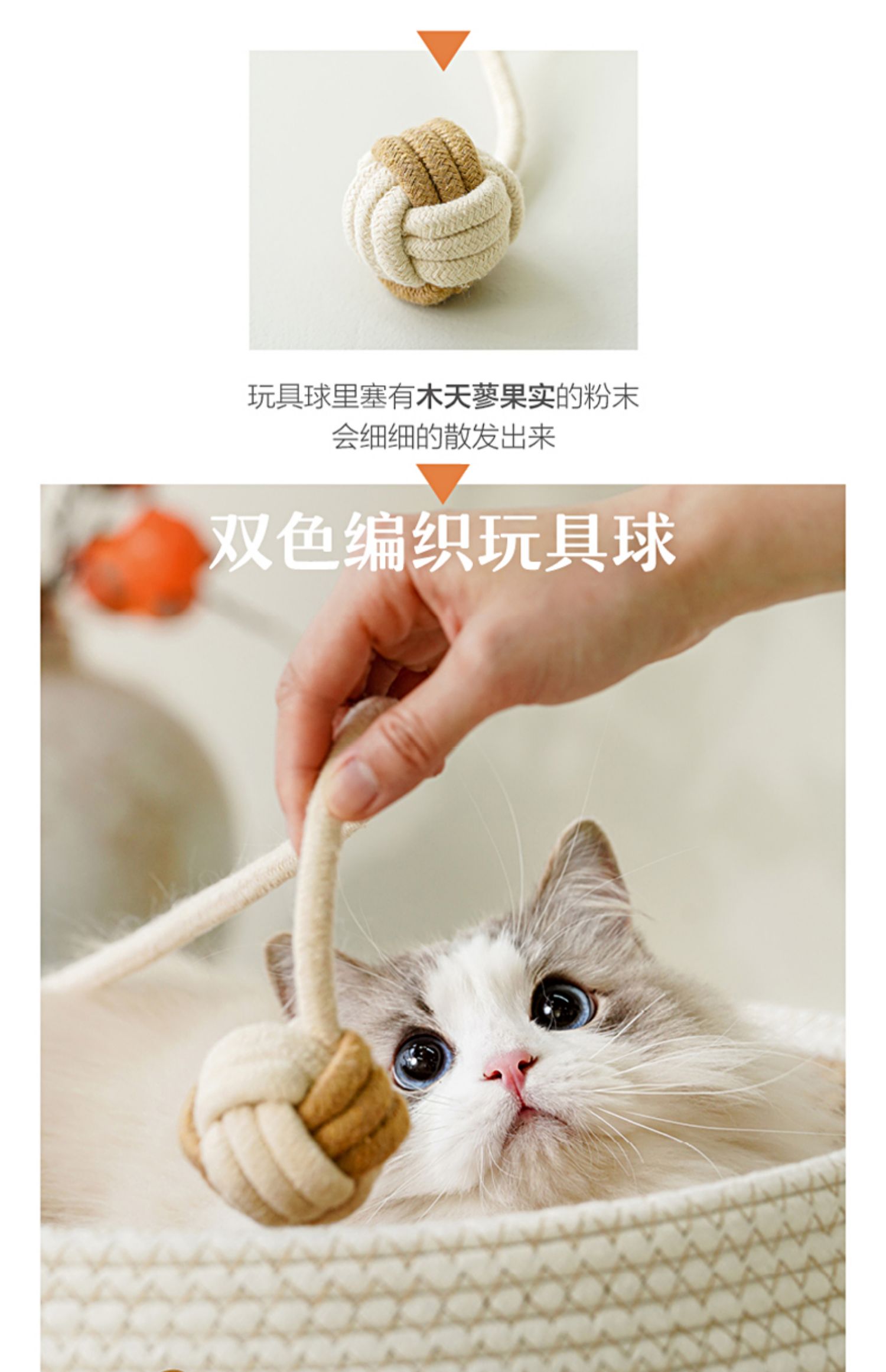 玩具球里塞有木天蓼果实的粉末
会细细的散发出来

双色编织玩具球