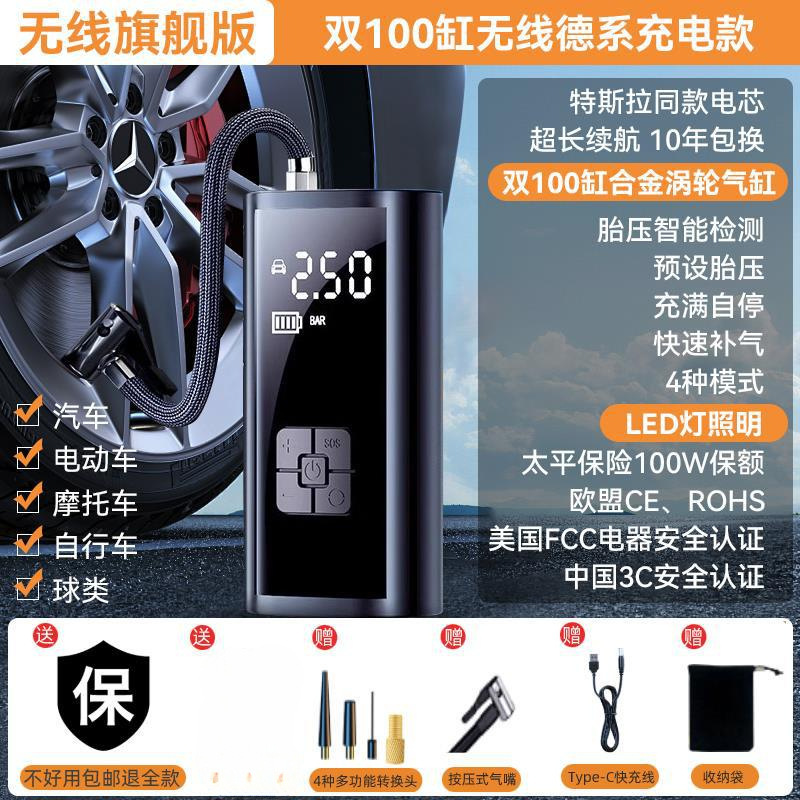 无线旗舰版

双100缸无线德系充电款

特斯拉同款电芯
超长续航 10年包换
双100缸合金涡轮气缸
胎压智能检测
预设胎压
充满自停
快速补气
4种模式
LED灯照明
太平保险100W保额
欧盟CE、ROHS
美国FCC电器安全认证
中国3C安全认证

2.50
BAR
SOS

汽车
电动车
摩托车
自行车
球类

送
保
不好用包邮退全款
送
赠
4种多功能转换头
赠
按压式气嘴
赠
Type-C快充线
赠
收纳袋