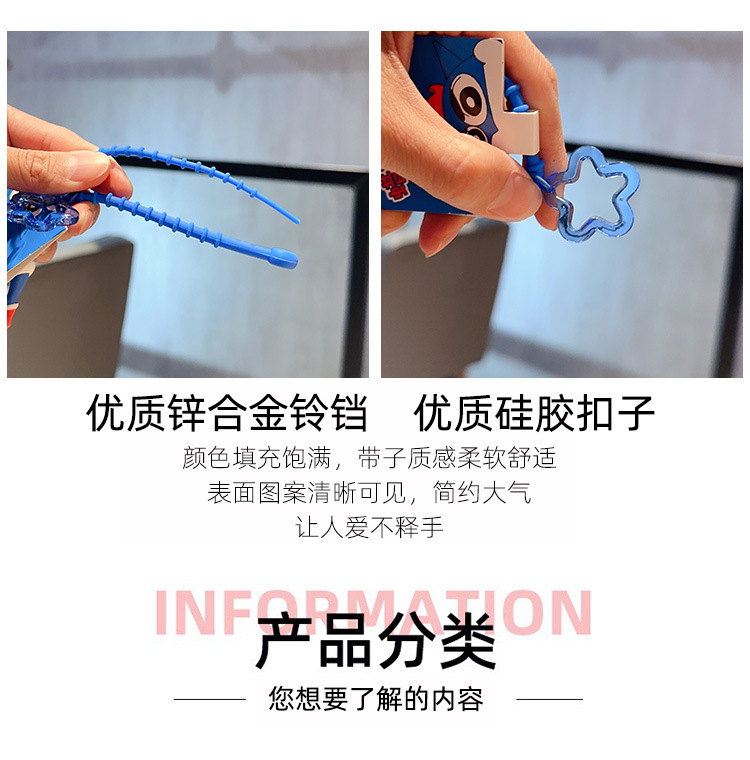 优质锌合金铃铛　优质硅胶扣子

颜色填充饱满，带子质感柔软舒适
表面图案清晰可见，简约大气
让人爱不释手

INFORMATION
产品分类

您想要了解的内容