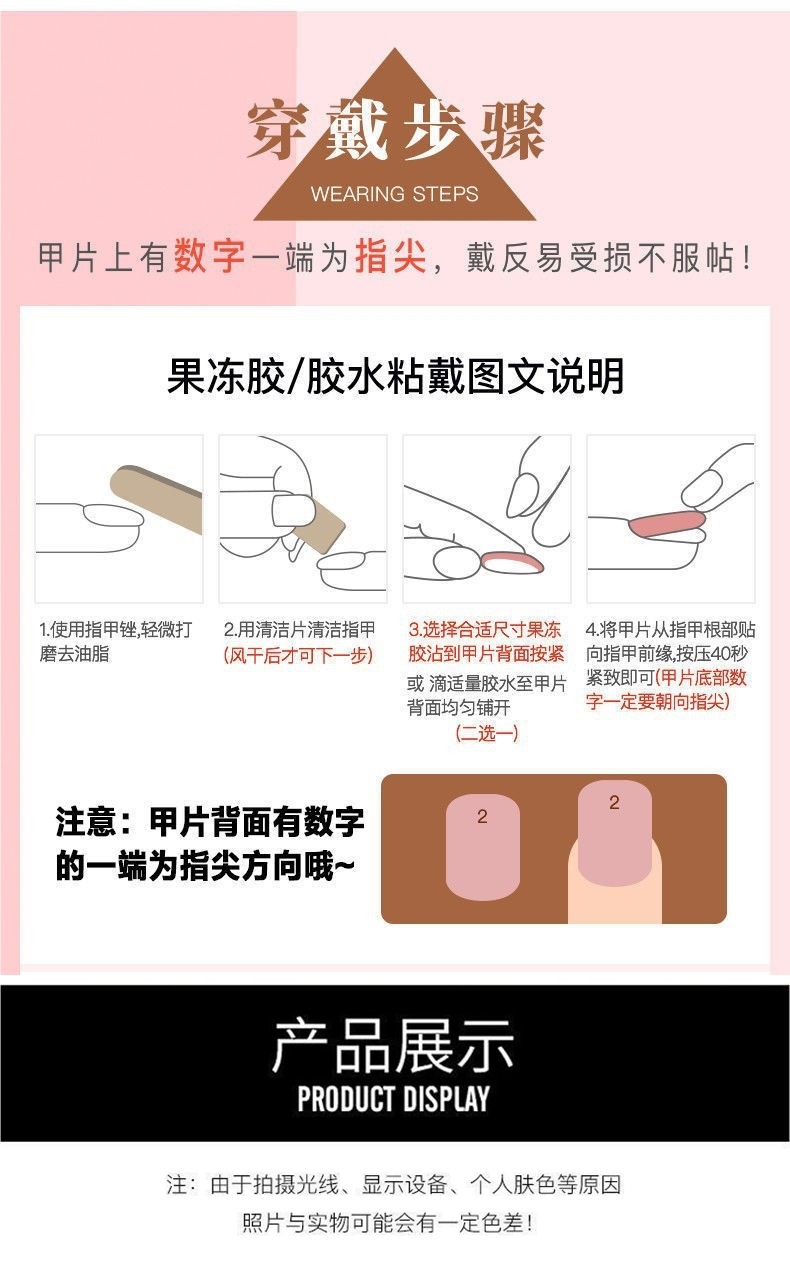 穿戴步骤
WEARING STEPS

甲片上有数字一端为指尖，戴反易受损不服帖！

果冻胶/胶水粘戴图文说明

1.使用指甲锉,轻微打磨去油脂

2.用清洁片清洁指甲
(风干后才可下一步)

3.选择合适尺寸果冻胶沾到甲片背面按紧
或 滴适量胶水至甲片背面均匀铺开
(二选一)

4.将甲片从指甲根部贴向指甲前缘,按压40秒紧致即可(甲片底部数字一定要朝向指尖)

注意：甲片背面有数字的一端为指尖方向哦~

2

2

产品展示
PRODUCT DISPLAY

注：由于拍摄光线、显示设备、个人肤色等原因
照片与实物可能会有一定色差！