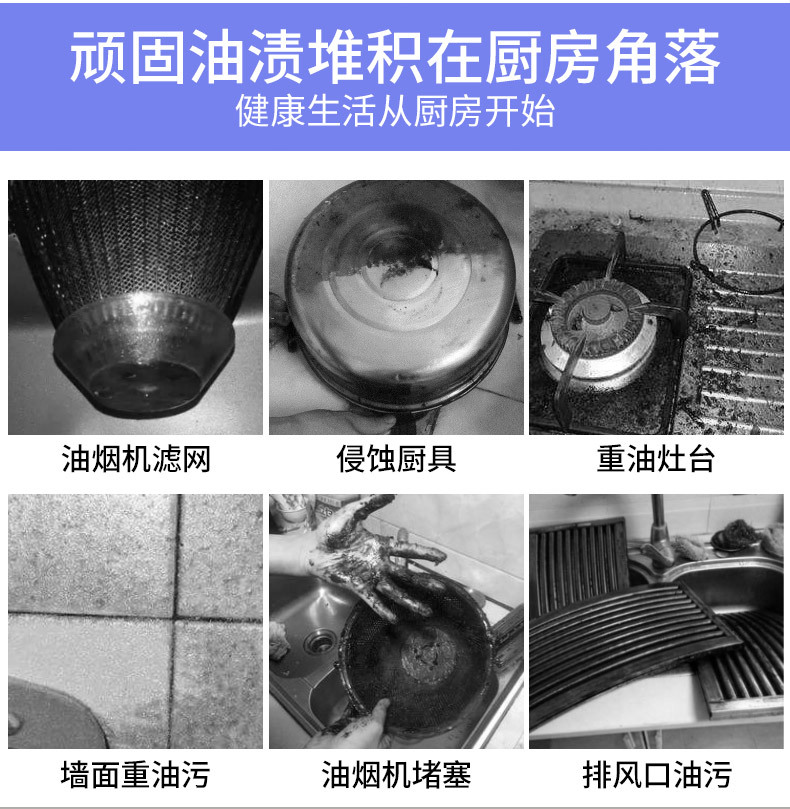 顽固油渍堆积在厨房角落
健康生活从厨房开始

油烟机滤网

侵蚀厨具

重油灶台

墙面重油污

油烟机堵塞

排风口油污