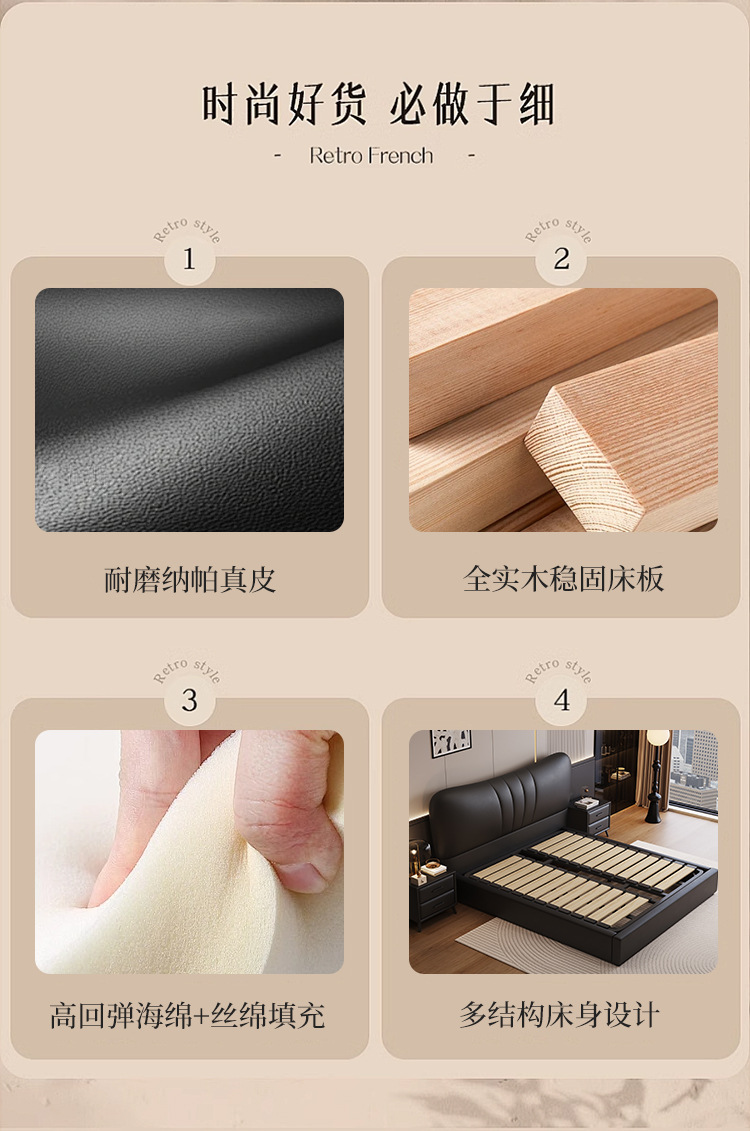 时尚好货 必做于细

- Retro French -

Retro style
1

耐磨纳帕真皮

Retro style
2

全实木稳固床板

Retro style
3

高回弹海绵+丝绵填充

Retro style
4

多结构床身设计