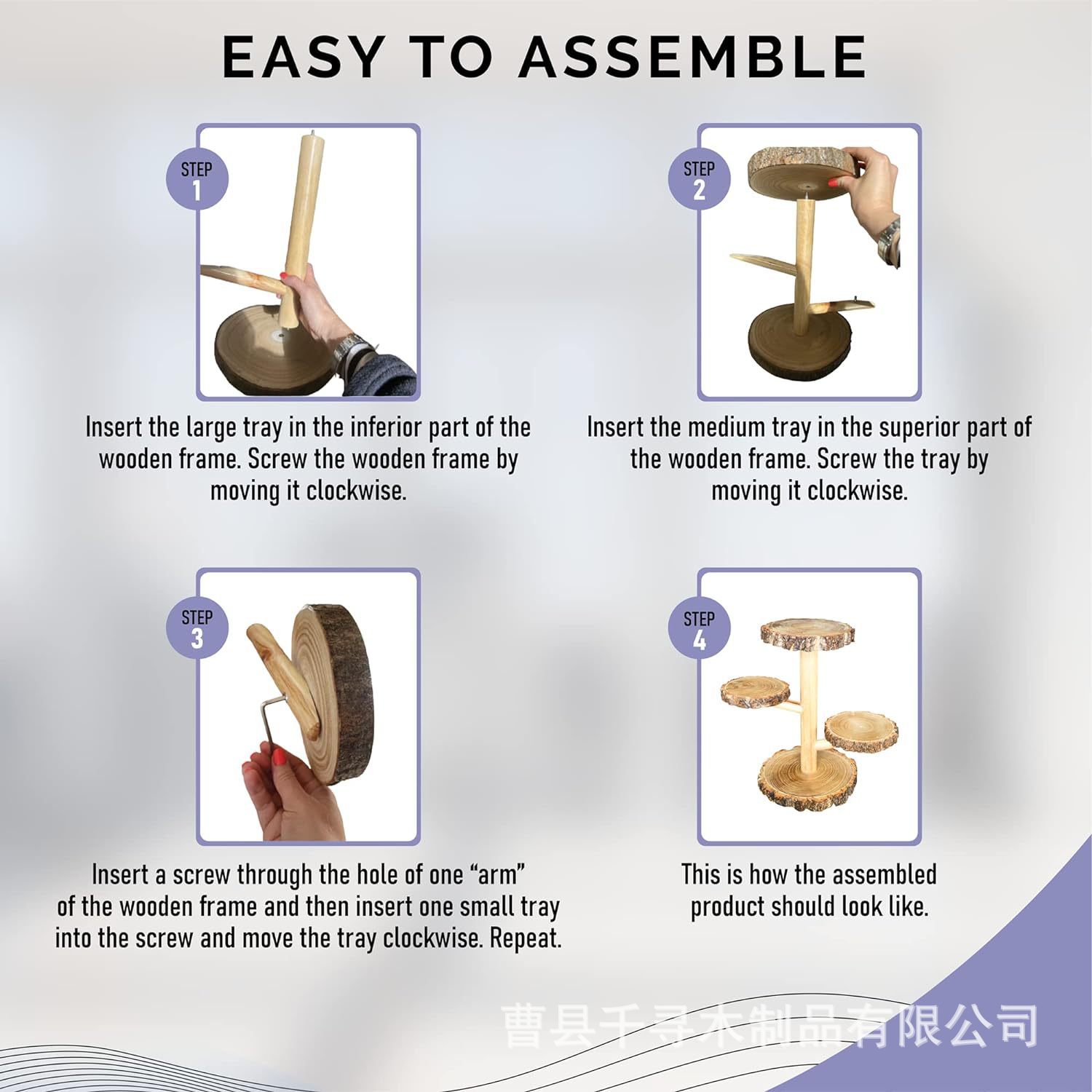 EASY TO ASSEMBLE

STEP 1

Insert the large tray in the inferior part of the wooden frame. Screw the wooden frame by moving it clockwise.

STEP 2

Insert the medium tray in the superior part of the wooden frame. Screw the tray by moving it clockwise.

STEP 3

Insert a screw through the hole of one “arm” of the wooden frame and then insert one small tray into the screw and move the tray clockwise. Repeat.

STEP 4

This is how the assembled product should look like.

曹县千寻木制品有限公司