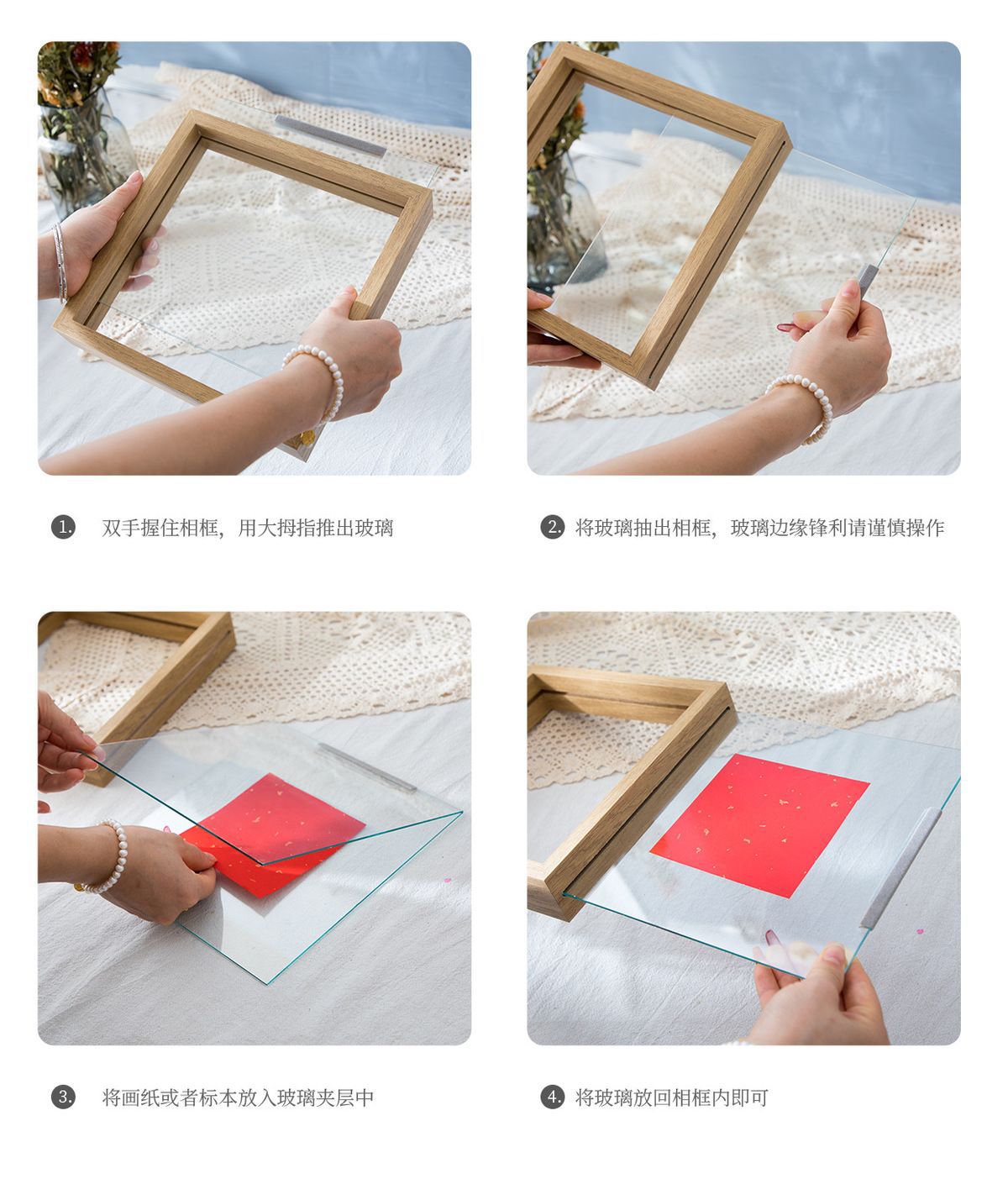 1. 双手握住相框，用大拇指推出玻璃

2. 将玻璃抽出相框，玻璃边缘锋利请谨慎操作

3. 将画纸或者标本放入玻璃夹层中

4. 将玻璃放回相框内即可