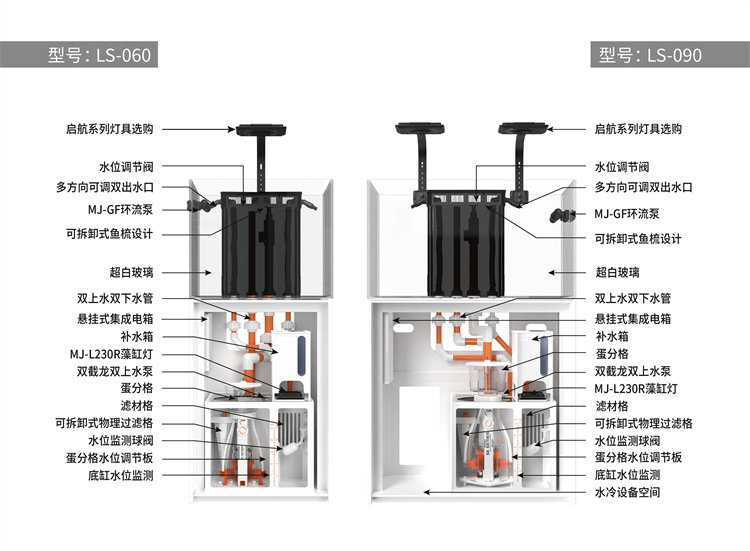 型号：LS-060

启航系列灯具选购
水位调节阀
多方向可调双出水口
MJ-GF环流泵
可拆卸式鱼梳设计
超白玻璃
双上水双下水管
悬挂式集成电箱
补水箱
MJ-L230R藻缸灯
双截龙双上水泵
蛋分格
滤材格
可拆卸式物理过滤格
水位监测球阀
蛋分格水位调节板
底缸水位监测

型号：LS-090

启航系列灯具选购
水位调节阀
多方向可调双出水口
MJ-GF环流泵
可拆卸式鱼梳设计
超白玻璃
双上水双下水管
悬挂式集成电箱
补水箱
蛋分格
双截龙双上水泵
MJ-L230R藻缸灯
滤材格
可拆卸式物理过滤格
水位监测球阀
蛋分格水位调节板
底缸水位监测
水冷设备空间