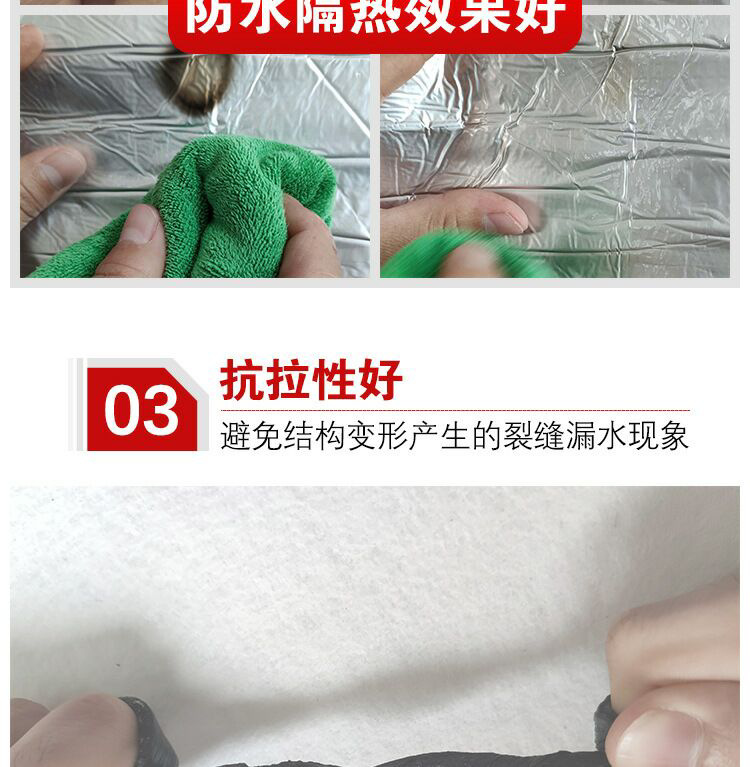 防水隔热效果好

03

抗拉性好

避免结构变形产生的裂缝漏水现象