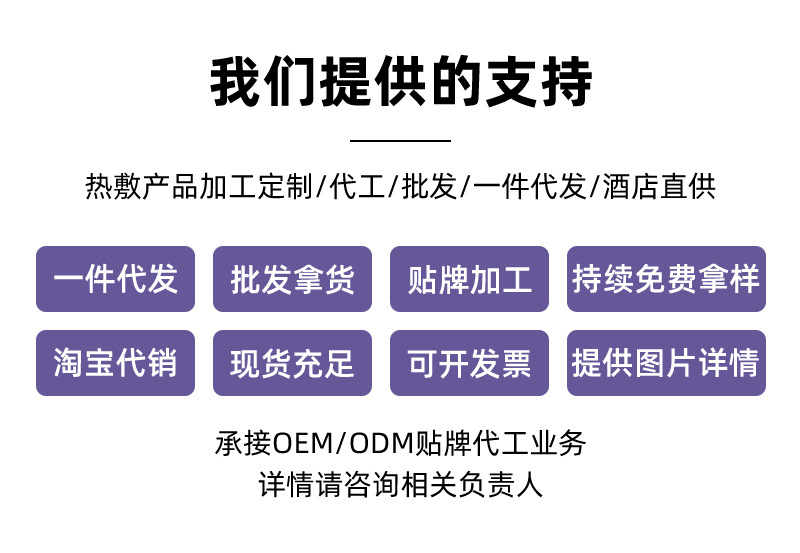 我们提供的支持

热敷产品加工定制/代工/批发/一件代发/酒店直供

一件代发

批发拿货

贴牌加工

持续免费拿样

淘宝代销

现货充足

可开发票

提供图片详情

承接OEM/ODM贴牌代工业务
详情请咨询相关负责人